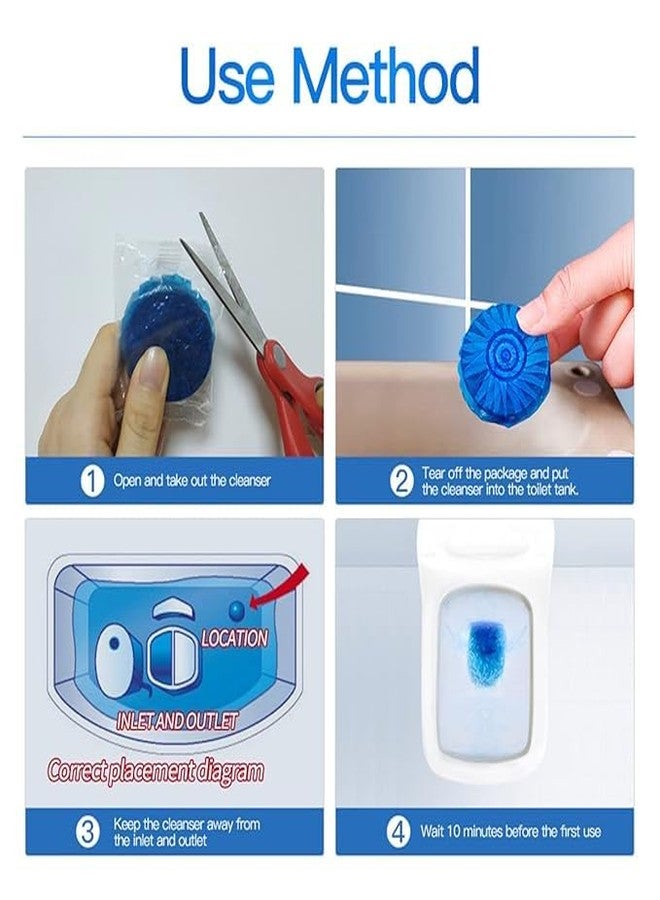 Use Method

1 Open and take out the cleanser

2 Tear off the package and put the cleanser into the toilet tank.

LOCATION

INLET AND OUTLET

Correct placement diagram

3 Keep the cleanser away from the inlet and outlet

4 Wait 10 minutes before the first use