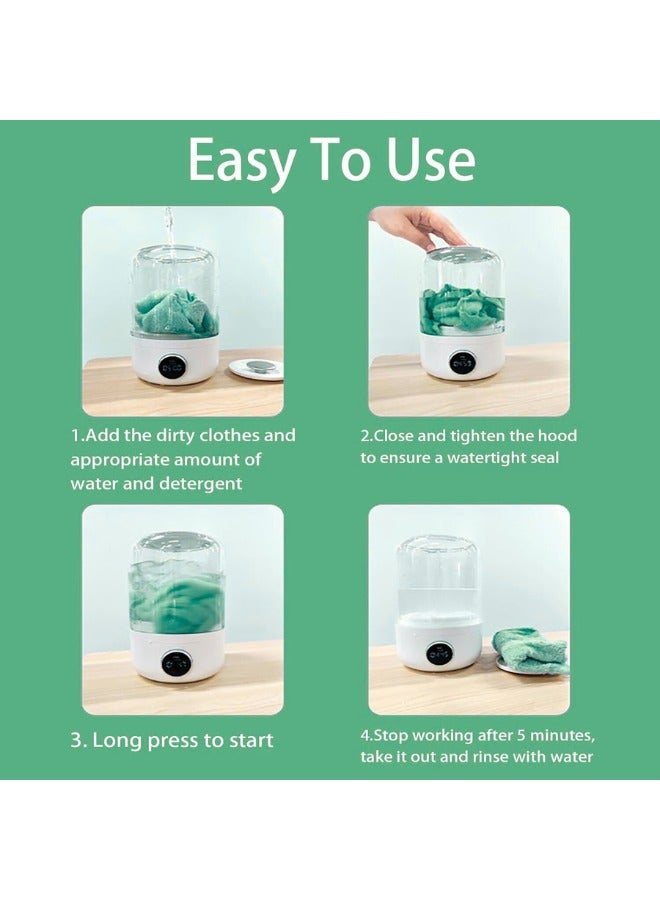 Easy To Use

1.Add the dirty clothes and appropriate amount of water and detergent

2.Close and tighten the hood to ensure a watertight seal

3. Long press to start

4.Stop working after 5 minutes, take it out and rinse with water