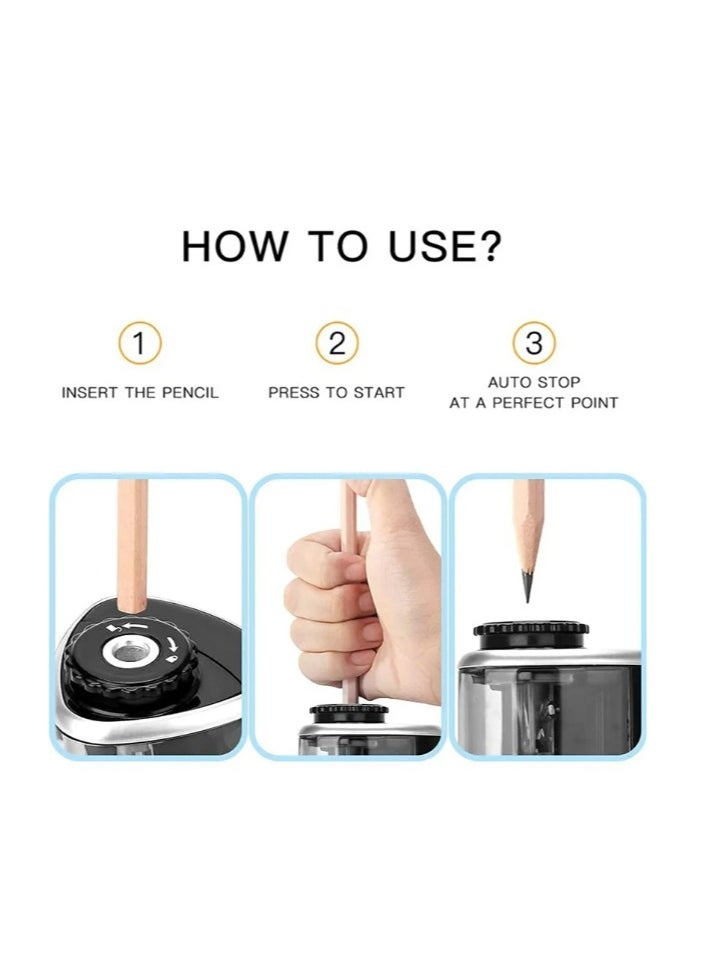 HOW TO USE?

1
INSERT THE PENCIL

2
PRESS TO START

3
AUTO STOP
AT A PERFECT POINT