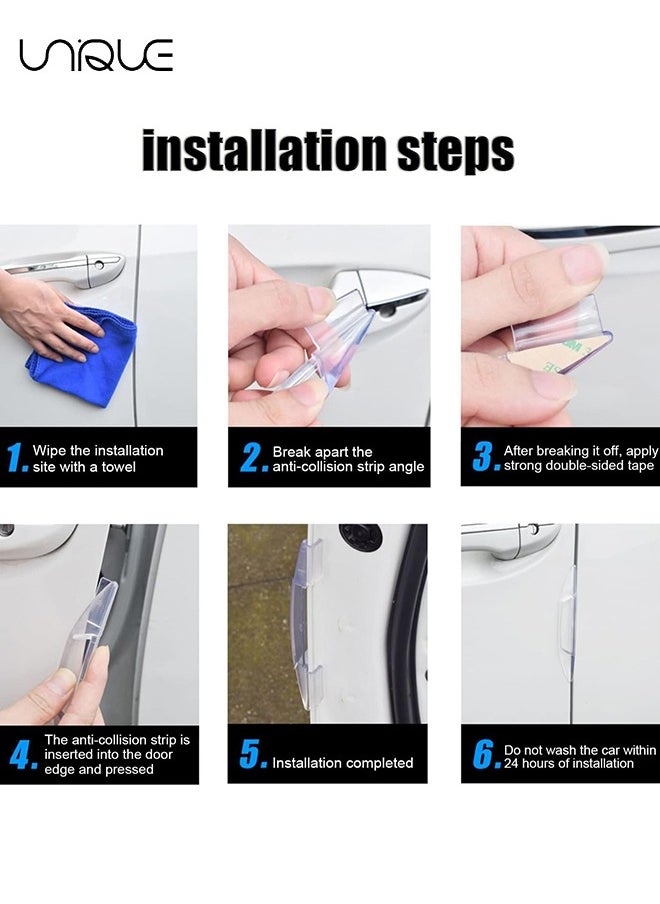 UNIQUE

installation steps

1. Wipe the installation site with a towel

2. Break apart the anti-collision strip angle

3. After breaking it off, apply strong double-sided tape

4. The anti-collision strip is inserted into the door edge and pressed

5. Installation completed

6. Do not wash the car within 24 hours of installation