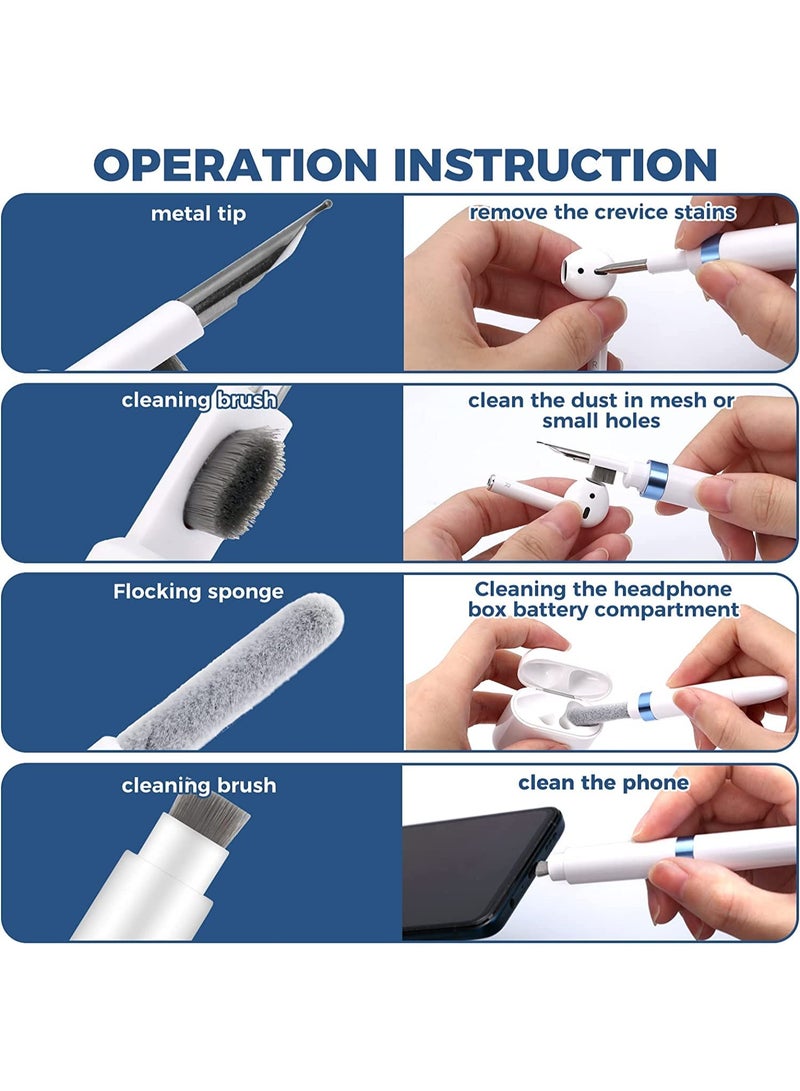 OPERATION INSTRUCTION

metal tip

remove the crevice stains

cleaning brush

clean the dust in mesh or small holes

Flocking sponge

Cleaning the headphone box battery compartment

cleaning brush

clean the phone