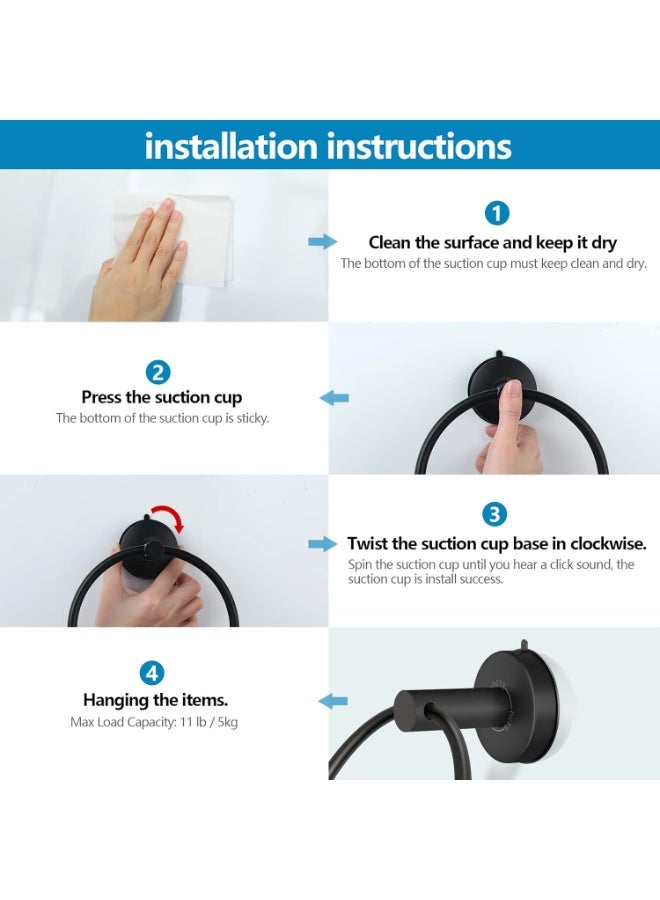 installation instructions

1
Clean the surface and keep it dry
The bottom of the suction cup must keep clean and dry.

2
Press the suction cup
The bottom of the suction cup is sticky.

3
Twist the suction cup base in clockwise.
Spin the suction cup until you hear a click sound, the suction cup is install success.

4
Hanging the items.
Max Load Capacity: 11 lb / 5kg