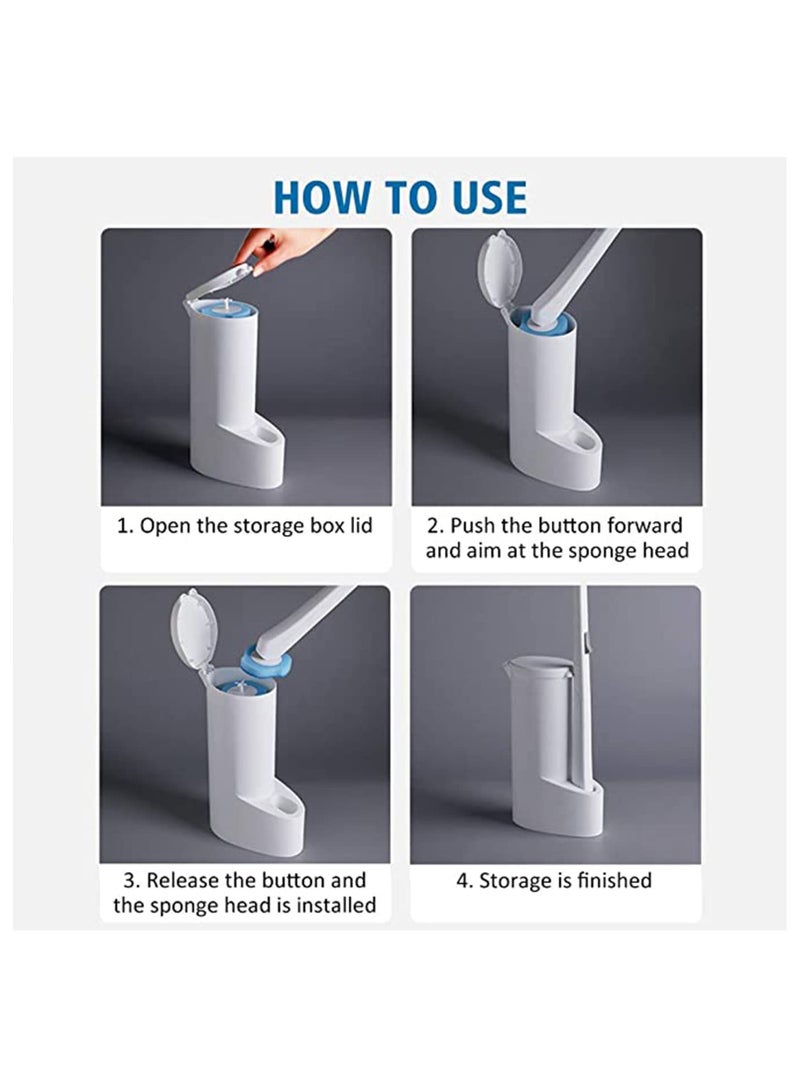 HOW TO USE

1. Open the storage box lid

2. Push the button forward and aim at the sponge head

3. Release the button and the sponge head is installed

4. Storage is finished