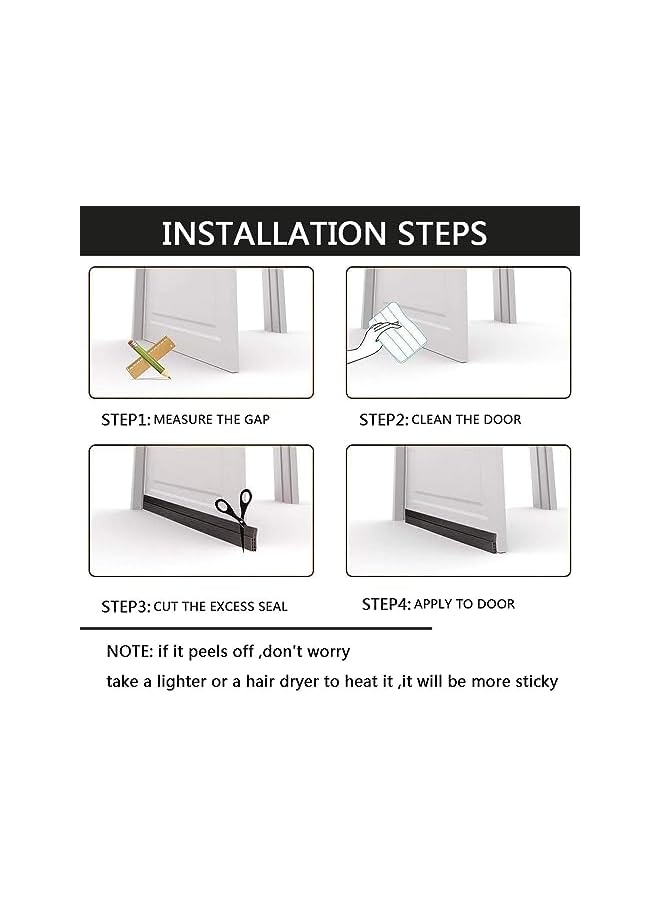 INSTALLATION STEPS

STEP1: MEASURE THE GAP

STEP2: CLEAN THE DOOR

STEP3: CUT THE EXCESS SEAL

STEP4: APPLY TO DOOR

NOTE: if it peels off ,don't worry
take a lighter or a hair dryer to heat it ,it will be more sticky