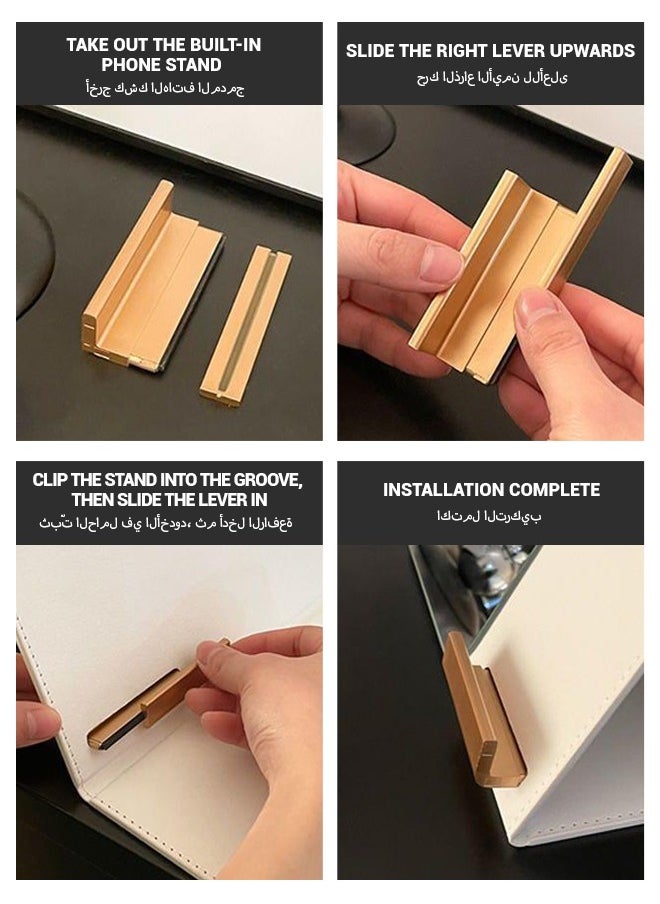 TAKE OUT THE BUILT-IN PHONE STAND
أخرج كشك الهاتف المدمج

SLIDE THE RIGHT LEVER UPWARDS
حرك الذراع الأيمن للأعلى

CLIP THE STAND INTO THE GROOVE, THEN SLIDE THE LEVER IN
ثبّت الحامل في الأخدود، ثم أدخل الرافعة

INSTALLATION COMPLETE
اكتمل التركيب