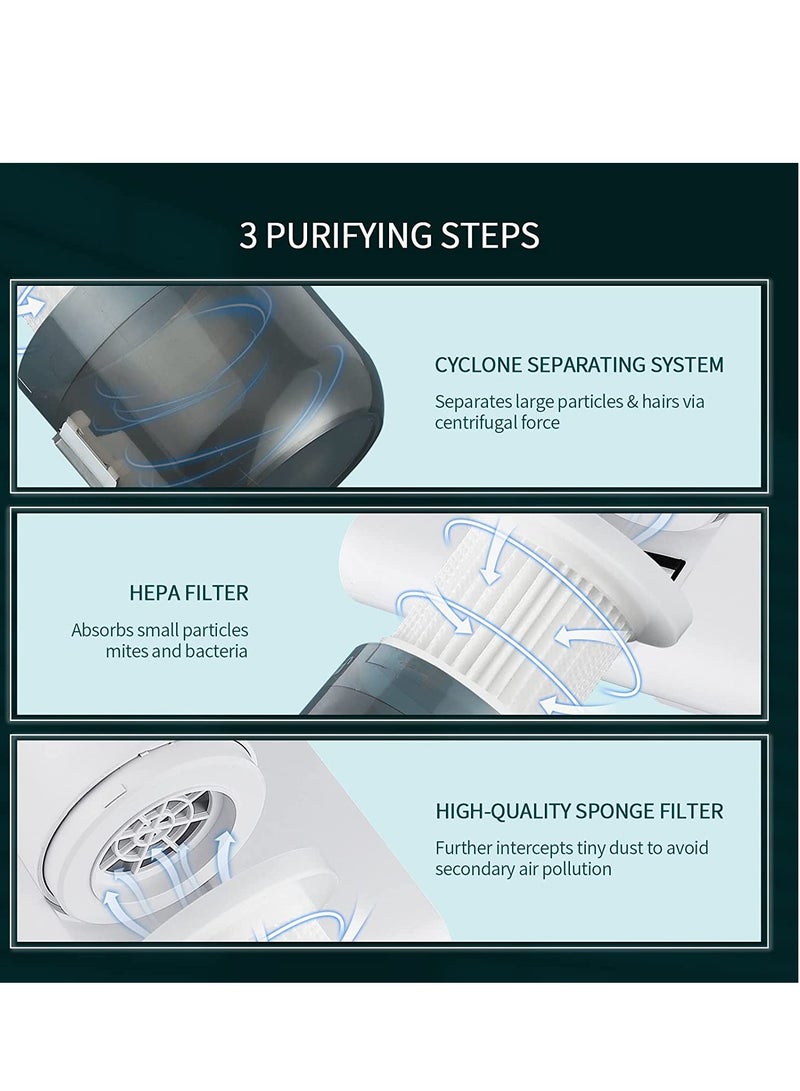 3 PURIFYING STEPS

CYCLONE SEPARATING SYSTEM

Separates large particles & hairs via centrifugal force

HEPA FILTER

Absorbs small particles mites and bacteria

HIGH-QUALITY SPONGE FILTER

Further intercepts tiny dust to avoid secondary air pollution