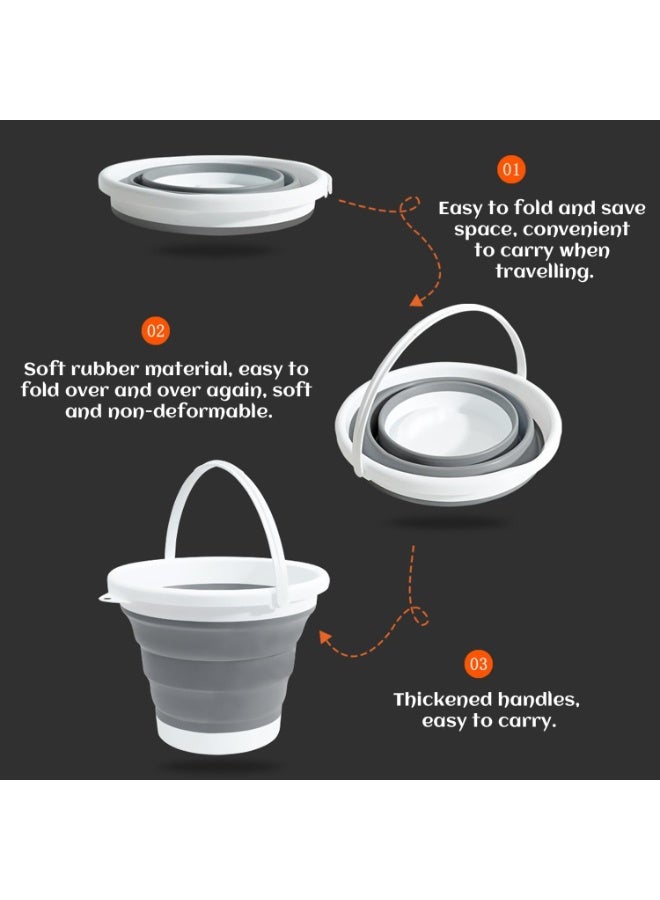 01

Easy to fold and save space, convenient to carry when travelling.

02

Soft rubber material, easy to fold over and over again, soft and non-deformable.

03

Thickened handles, easy to carry.