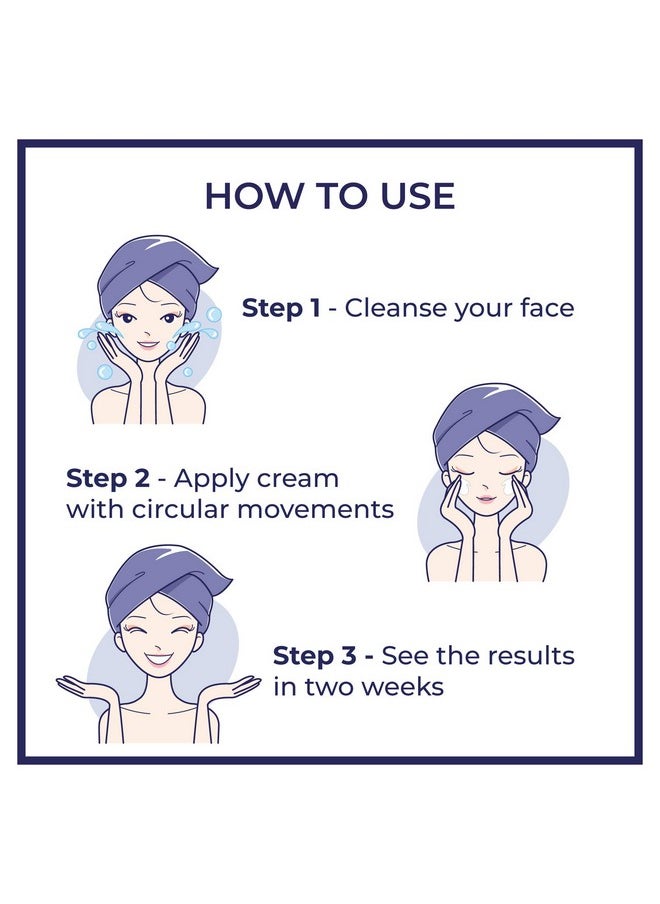 HOW TO USE

Step 1 - Cleanse your face

Step 2 - Apply cream with circular movements

Step 3 - See the results in two weeks