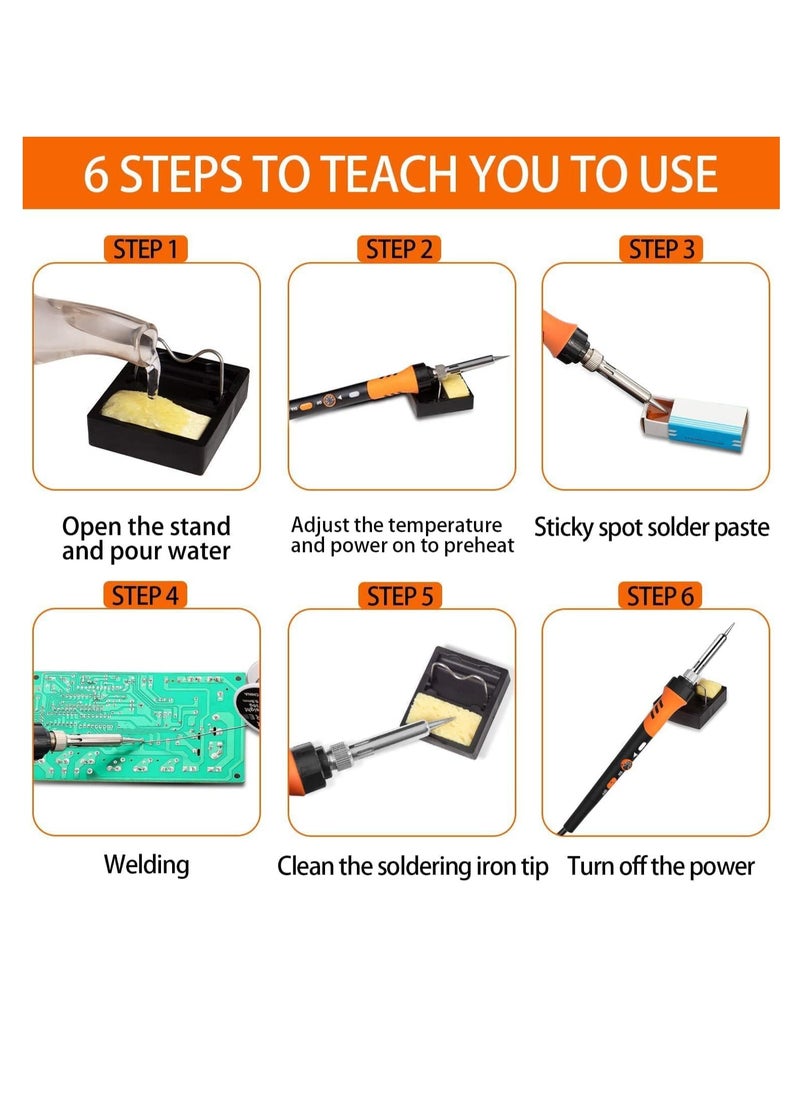 6 STEPS TO TEACH YOU TO USE

STEP 1

Open the stand and pour water

STEP 2

Adjust the temperature and power on to preheat

STEP 3

Sticky spot solder paste

STEP 4

Welding

STEP 5

Clean the soldering iron tip

STEP 6

Turn off the power