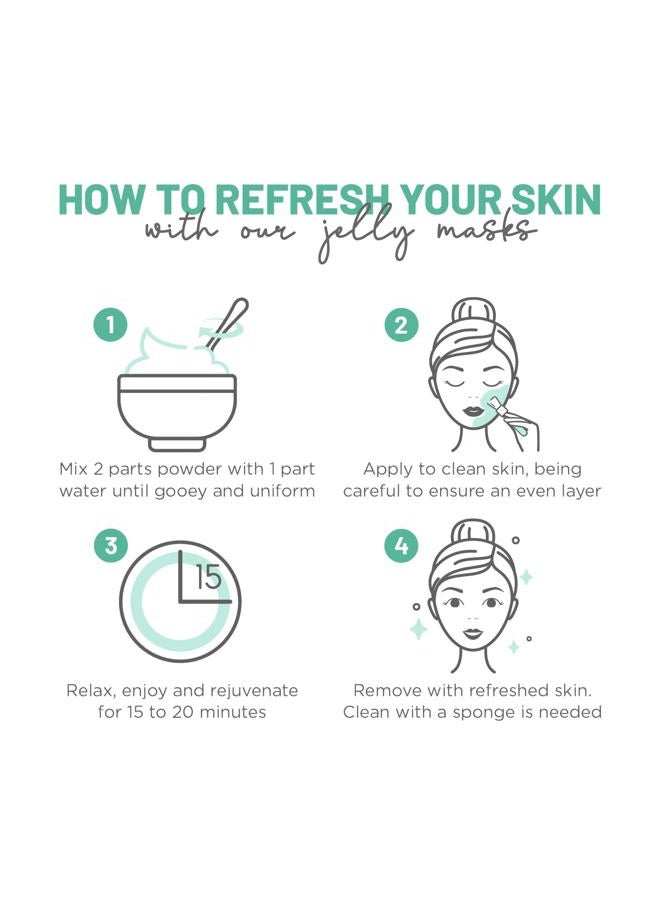 HOW TO REFRESH YOUR SKIN
with our jelly masks

1
Mix 2 parts powder with 1 part water until gooey and uniform

2
Apply to clean skin, being careful to ensure an even layer

3
15
Relax, enjoy and rejuvenate for 15 to 20 minutes

4
Remove with refreshed skin. Clean with a sponge is needed