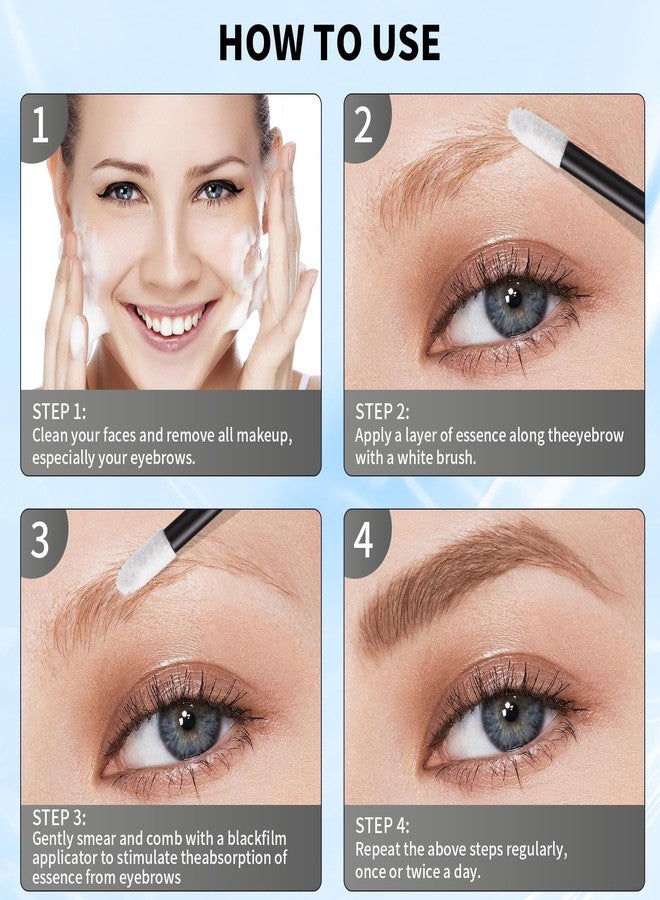 HOW TO USE

1

STEP 1:
Clean your faces and remove all makeup, especially your eyebrows.

2

STEP 2:
Apply a layer of essence along theeyebrow with a white brush.

3

STEP 3:
Gently smear and comb with a blackfilm applicator to stimulate theabsorption of essence from eyebrows

4

STEP 4:
Repeat the above steps regularly, once or twice a day.