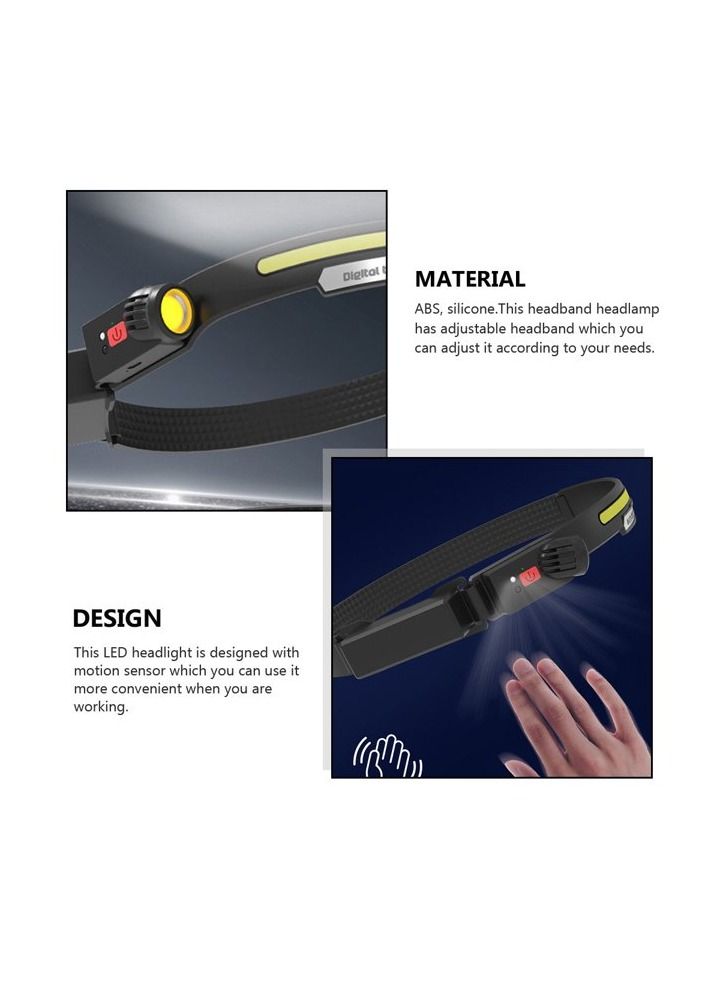 Digital

MATERIAL

ABS, silicone.This headband headlamp has adjustable headband which you can adjust it according to your needs.

DESIGN

This LED headlight is designed with motion sensor which you can use it more convenient when you are working.