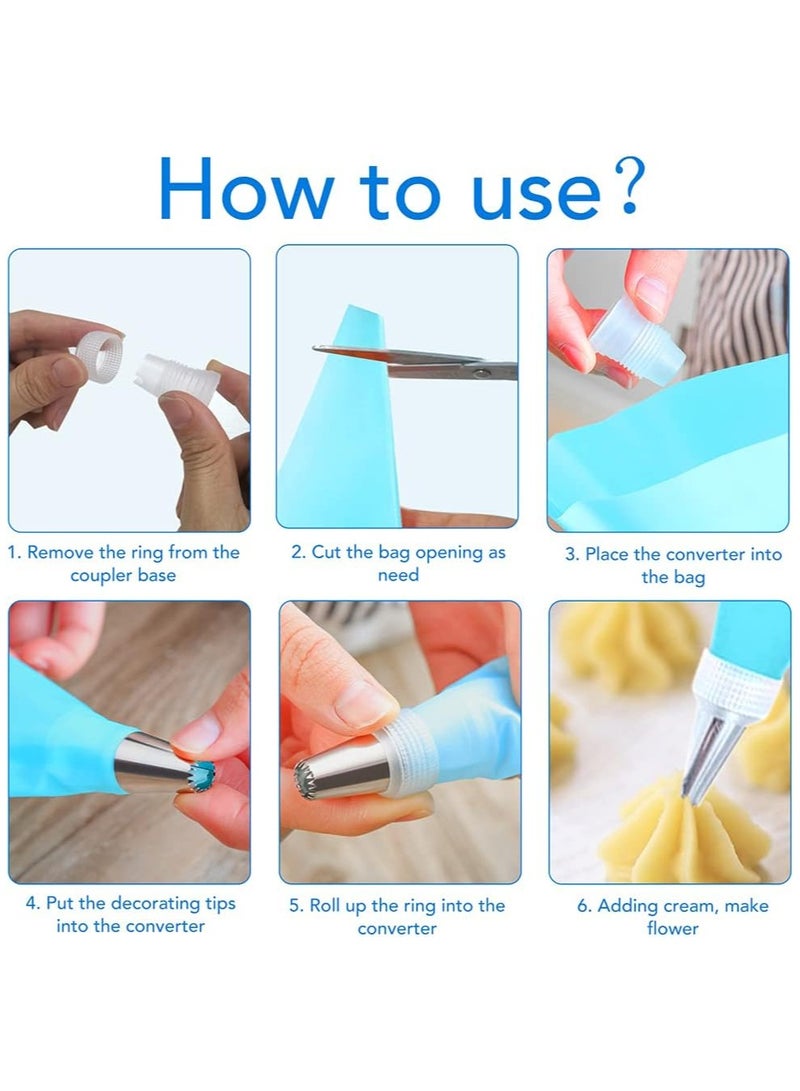 How to use?

1. Remove the ring from the coupler base

2. Cut the bag opening as need

3. Place the converter into the bag

4. Put the decorating tips into the converter

5. Roll up the ring into the converter

6. Adding cream, make flower