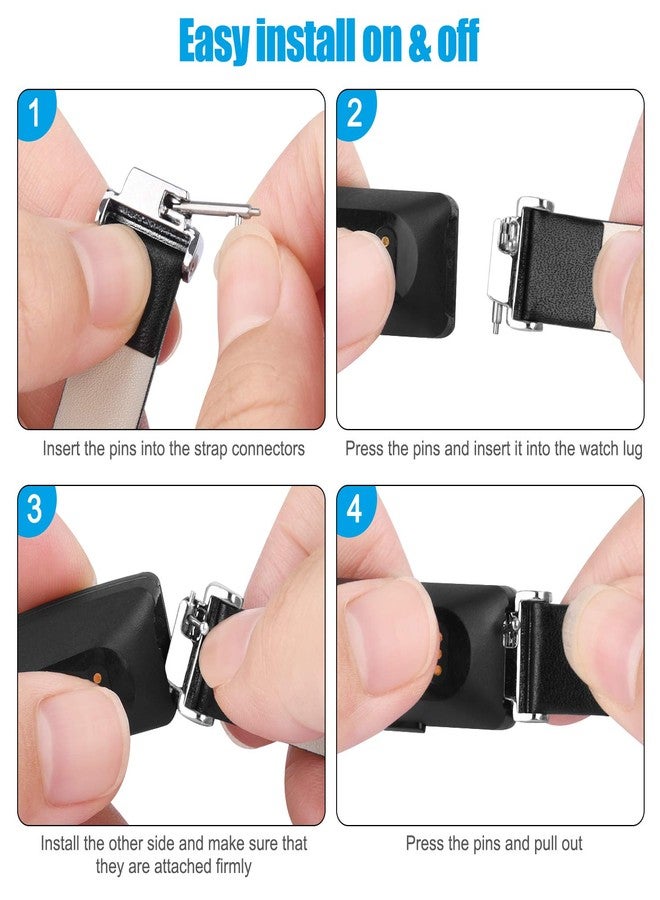 Easy install on & off

1

Insert the pins into the strap connectors

2

Press the pins and insert it into the watch lug

3

Install the other side and make sure that they are attached firmly

4

Press the pins and pull out