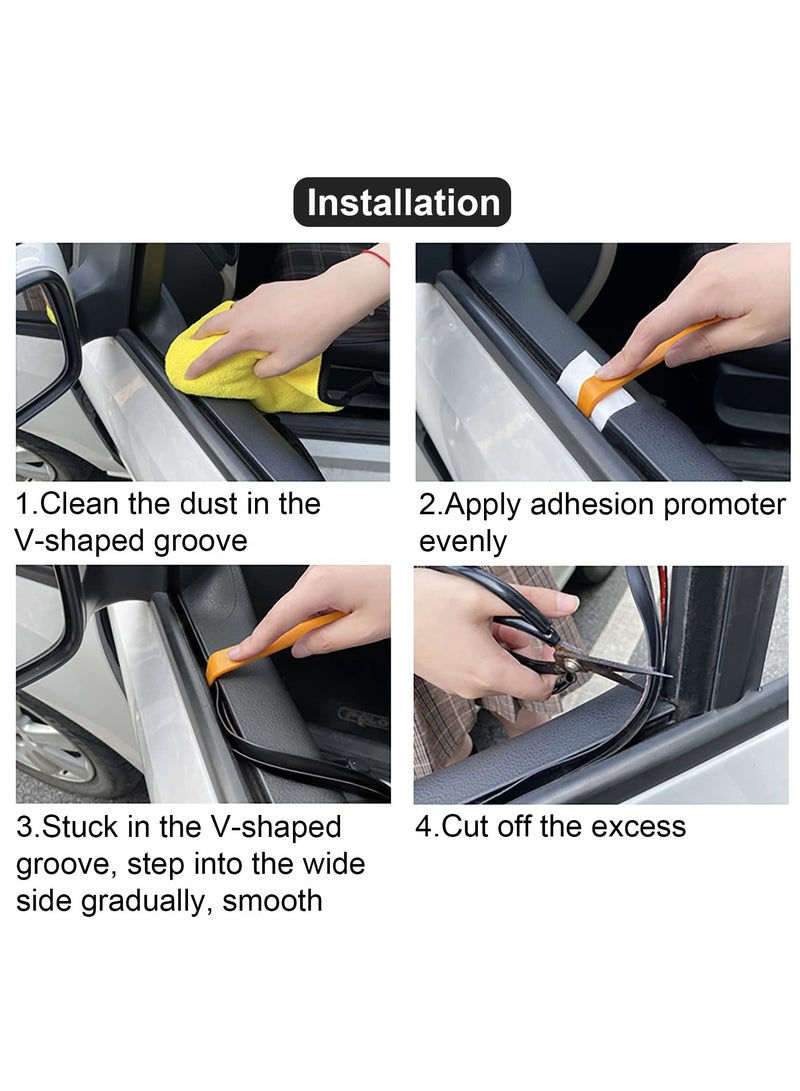 Installation

1.Clean the dust in the V-shaped groove

2.Apply adhesion promoter evenly

3.Stuck in the V-shaped groove, step into the wide side gradually, smooth

4.Cut off the excess