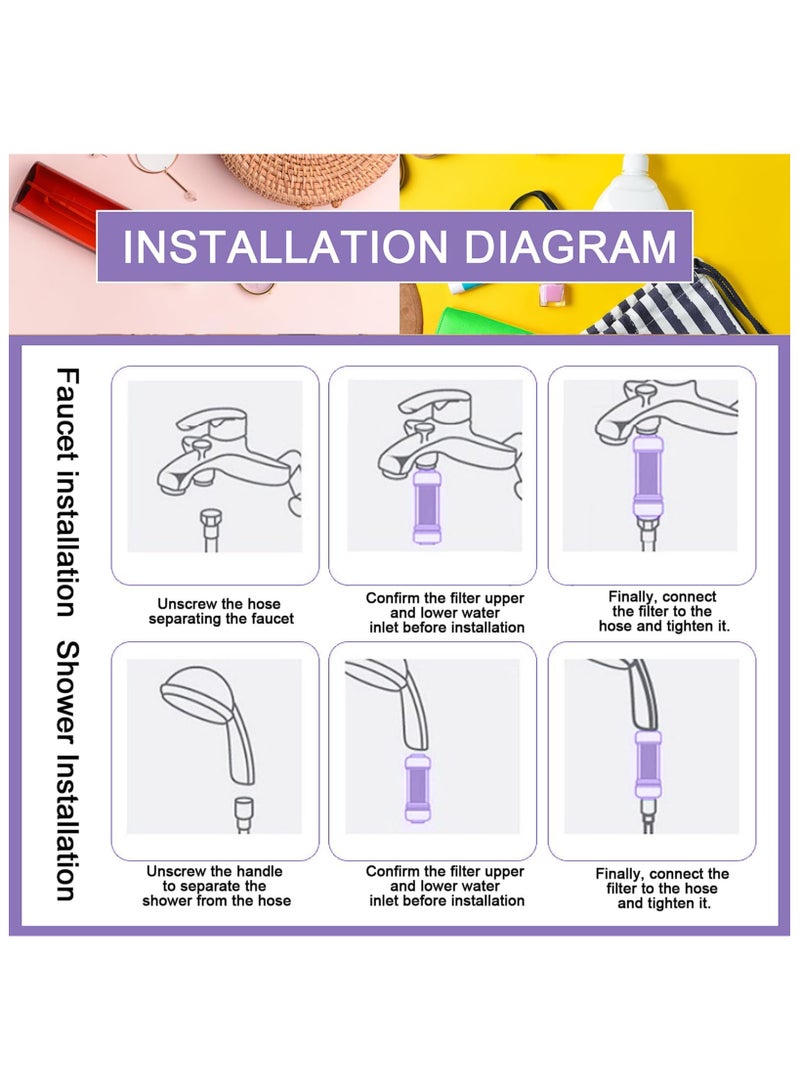 INSTALLATION DIAGRAM

Faucet installation

Unscrew the hose separating the faucet

Confirm the filter upper and lower water inlet before installation

Finally, connect the filter to the hose and tighten it.

Shower Installation

Unscrew the handle to separate the shower from the hose

Confirm the filter upper and lower water inlet before installation

Finally, connect the filter to the hose and tighten it.