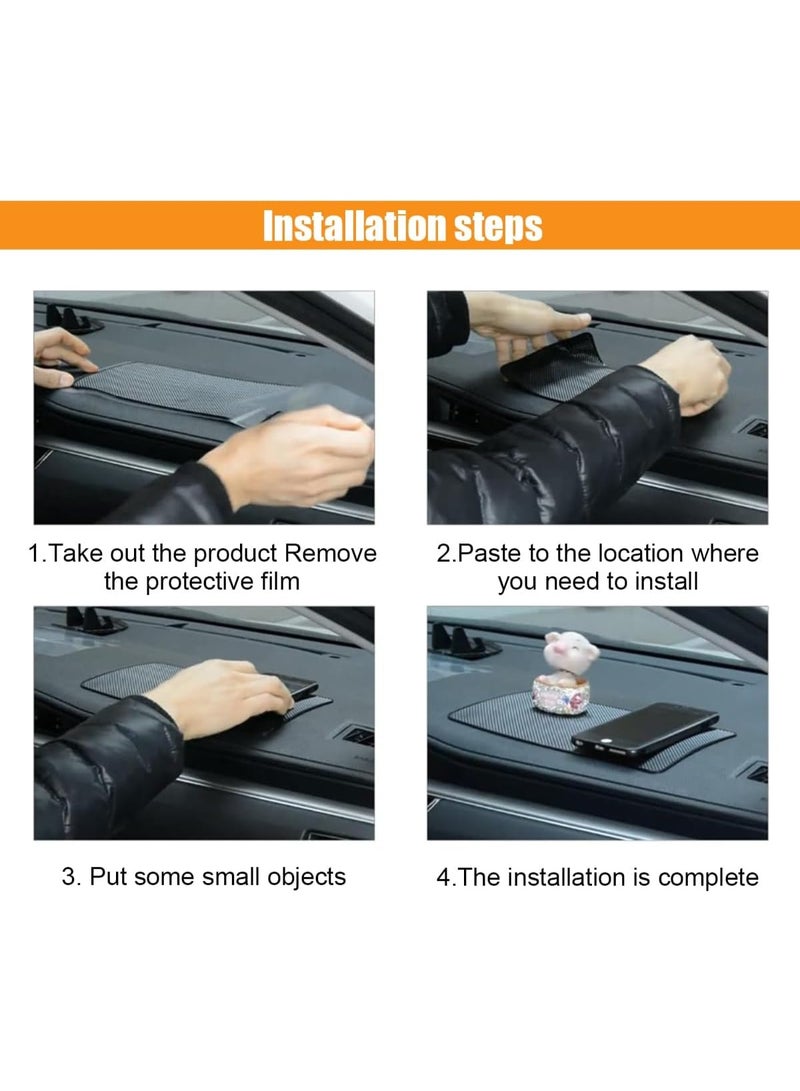 Installation steps

1.Take out the product Remove the protective film

2.Paste to the location where you need to install

3. Put some small objects

4.The installation is complete