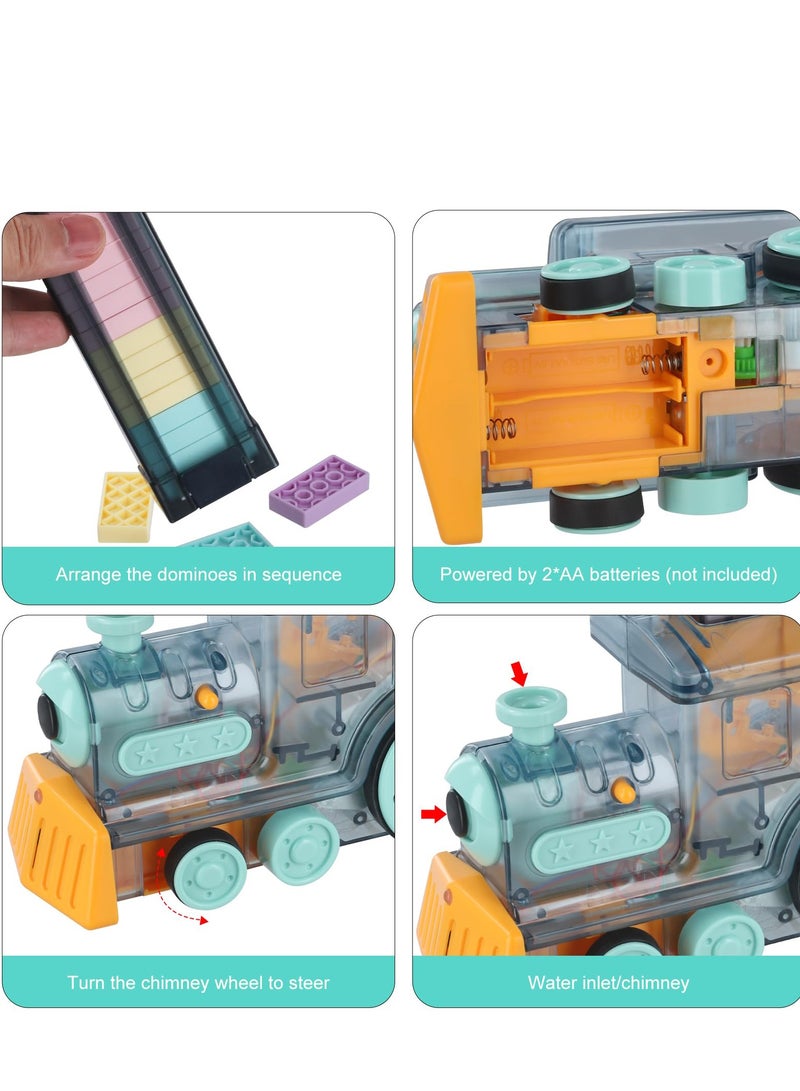 Arrange the dominoes in sequence

Powered by 2*AA batteries (not included)

Turn the chimney wheel to steer

Water inlet/chimney