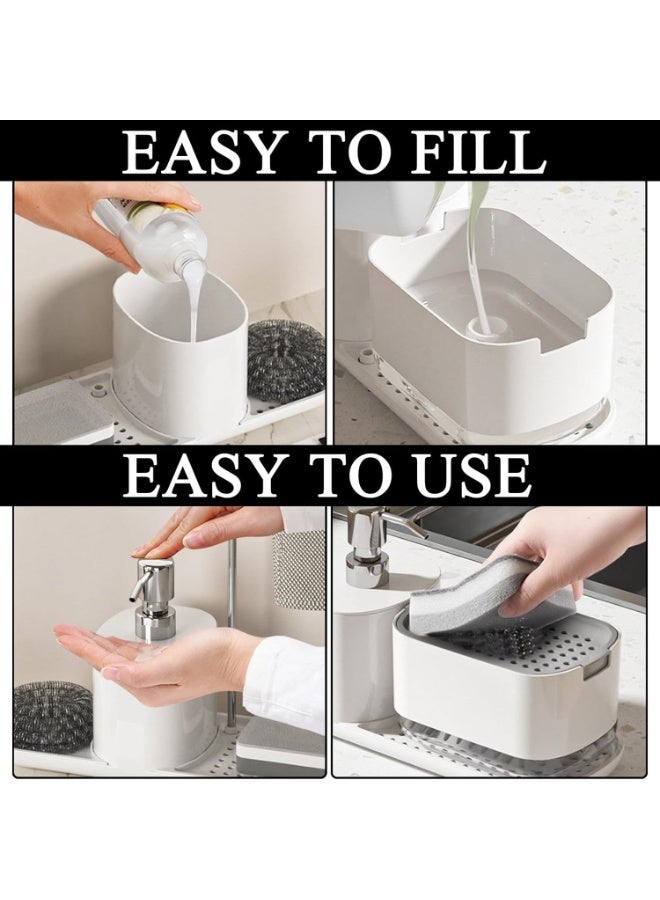 EASY TO FILL

EASY TO USE