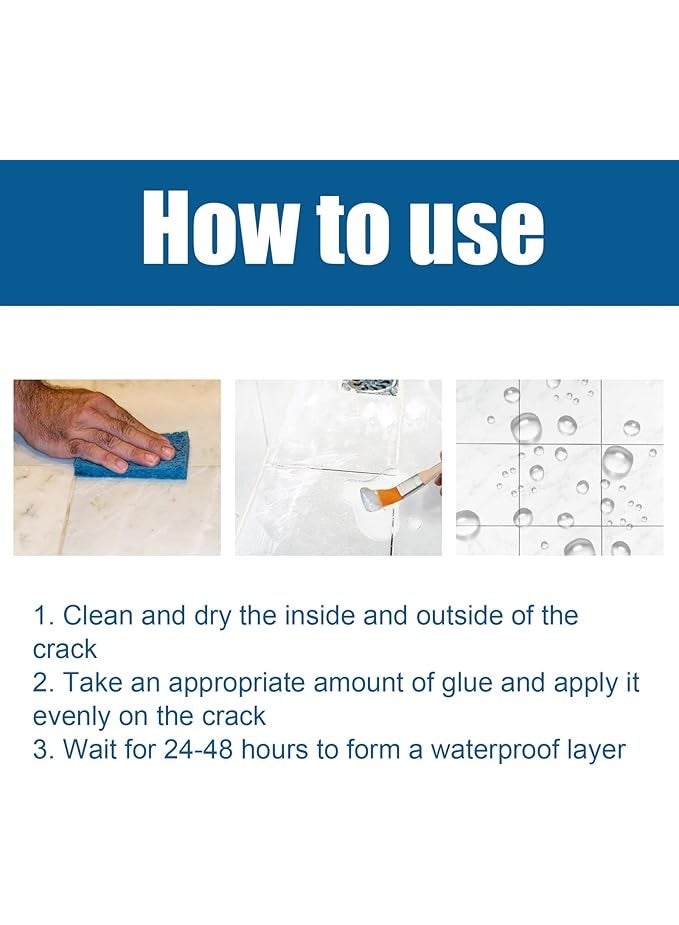 How to use

1. Clean and dry the inside and outside of the crack
2. Take an appropriate amount of glue and apply it evenly on the crack
3. Wait for 24-48 hours to form a waterproof layer