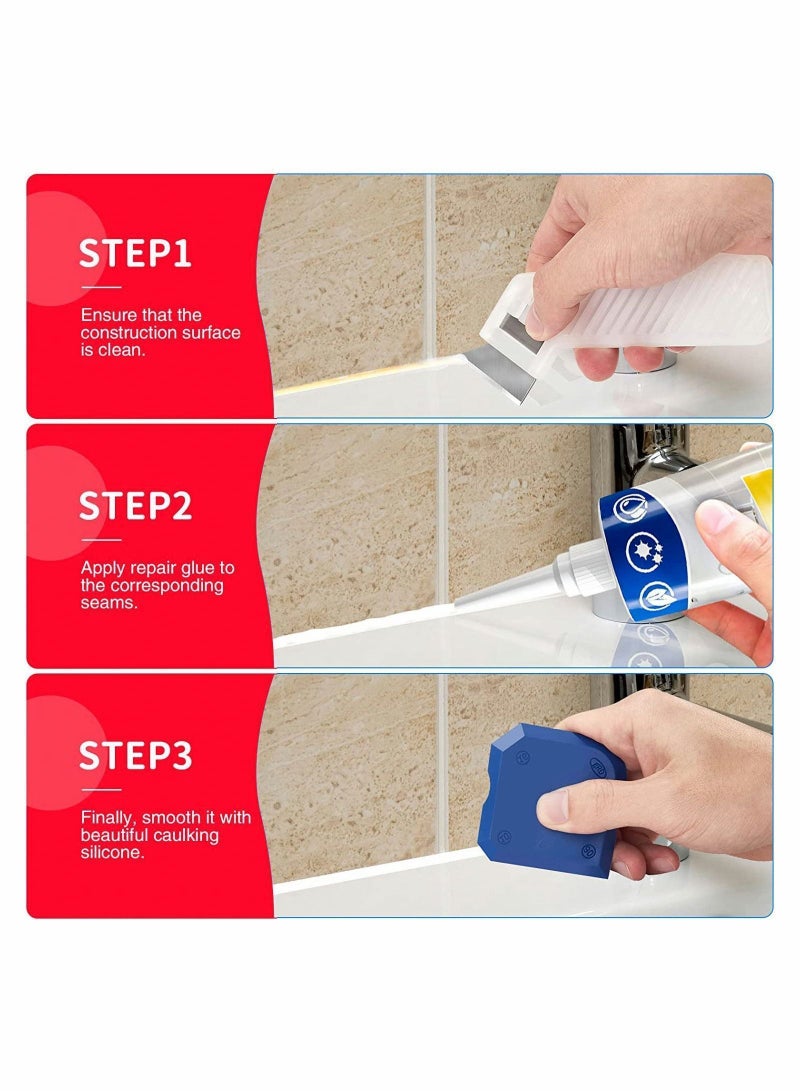 STEP1

Ensure that the construction surface is clean.

STEP2

Apply repair glue to the corresponding seams.

STEP3

Finally, smooth it with beautiful caulking silicone.