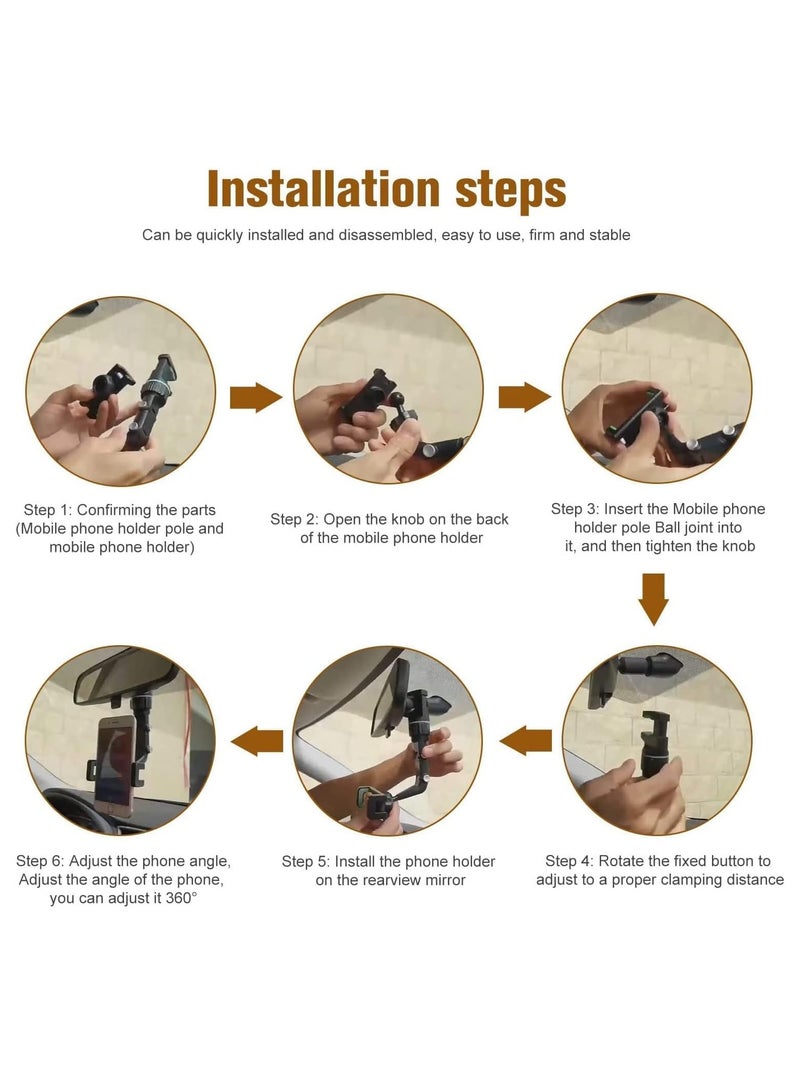 Installation steps

Can be quickly installed and disassembled, easy to use, firm and stable

Step 1: Confirming the parts (Mobile phone holder pole and mobile phone holder)

Step 2: Open the knob on the back of the mobile phone holder

Step 3: Insert the Mobile phone holder pole Ball joint into it, and then tighten the knob

Step 4: Rotate the fixed button to adjust to a proper clamping distance

Step 5: Install the phone holder on the rearview mirror

Step 6: Adjust the phone angle, Adjust the angle of the phone, you can adjust it 360°