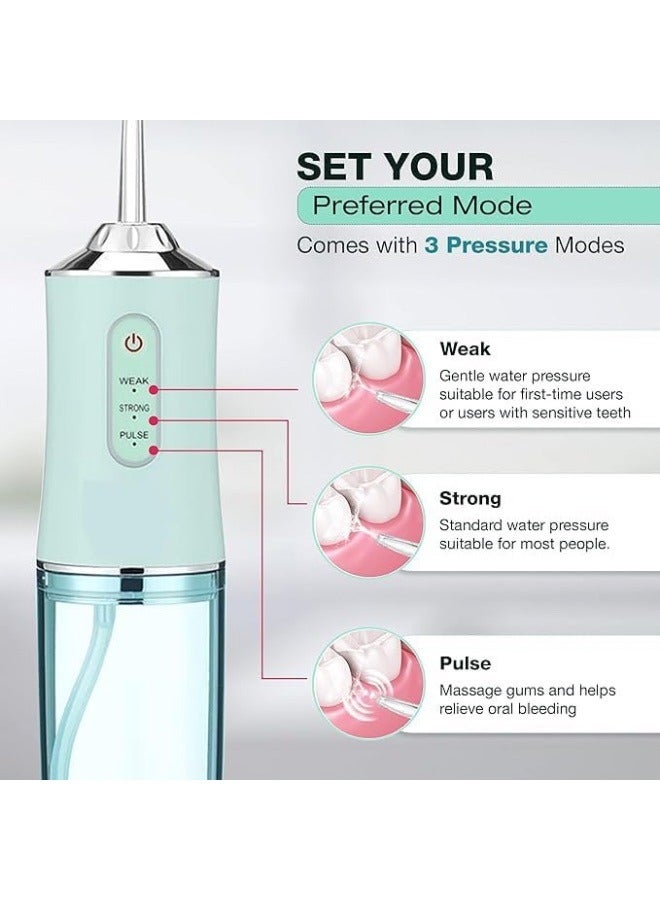 SET YOUR
Preferred Mode
Comes with 3 Pressure Modes

WEAK
STRONG
PULSE

Weak
Gentle water pressure suitable for first-time users or users with sensitive teeth

Strong
Standard water pressure suitable for most people.

Pulse
Massage gums and helps relieve oral bleeding