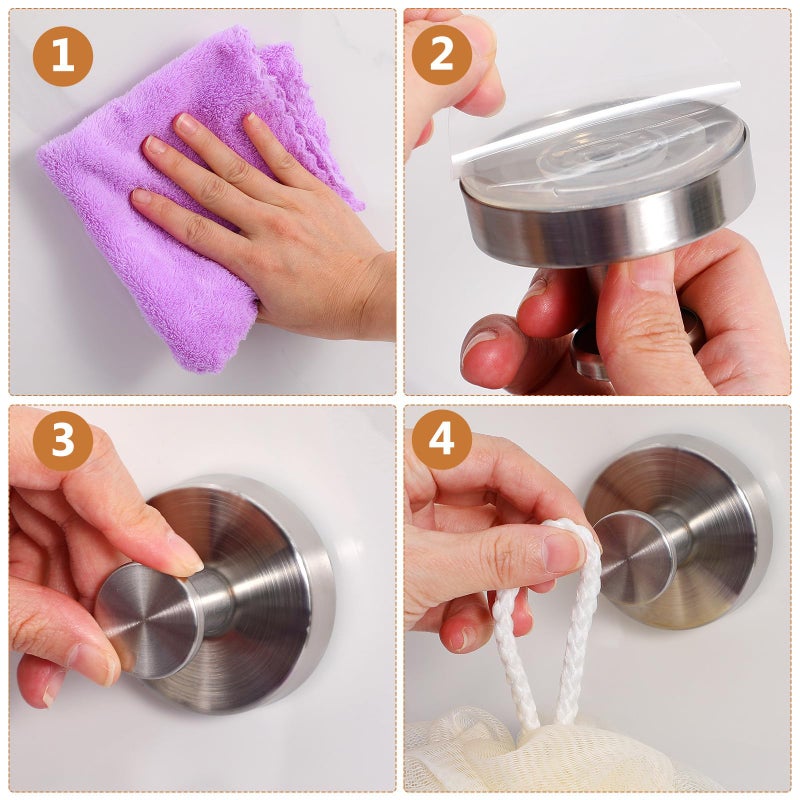 1

2

3

4