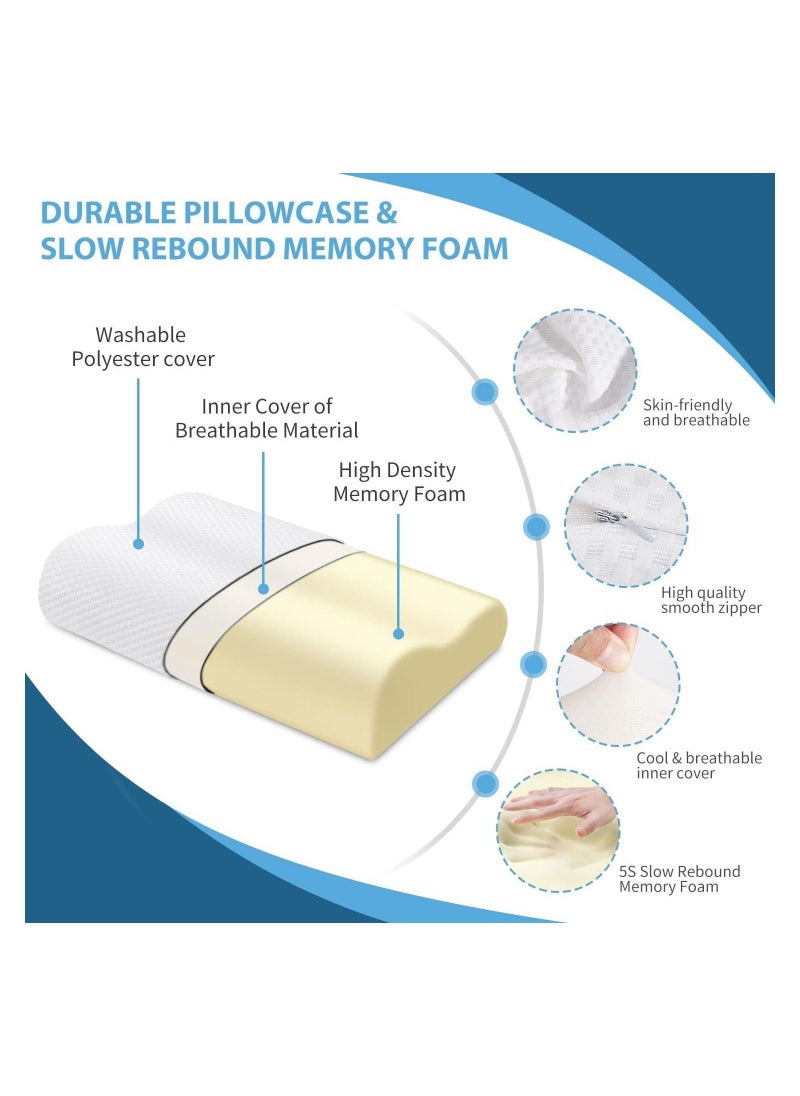 DURABLE PILLOWCASE &
SLOW REBOUND MEMORY FOAM

Washable
Polyester cover

Inner Cover of
Breathable Material

High Density
Memory Foam

Skin-friendly
and breathable

High quality
smooth zipper

Cool & breathable
inner cover

5S Slow Rebound
Memory Foam