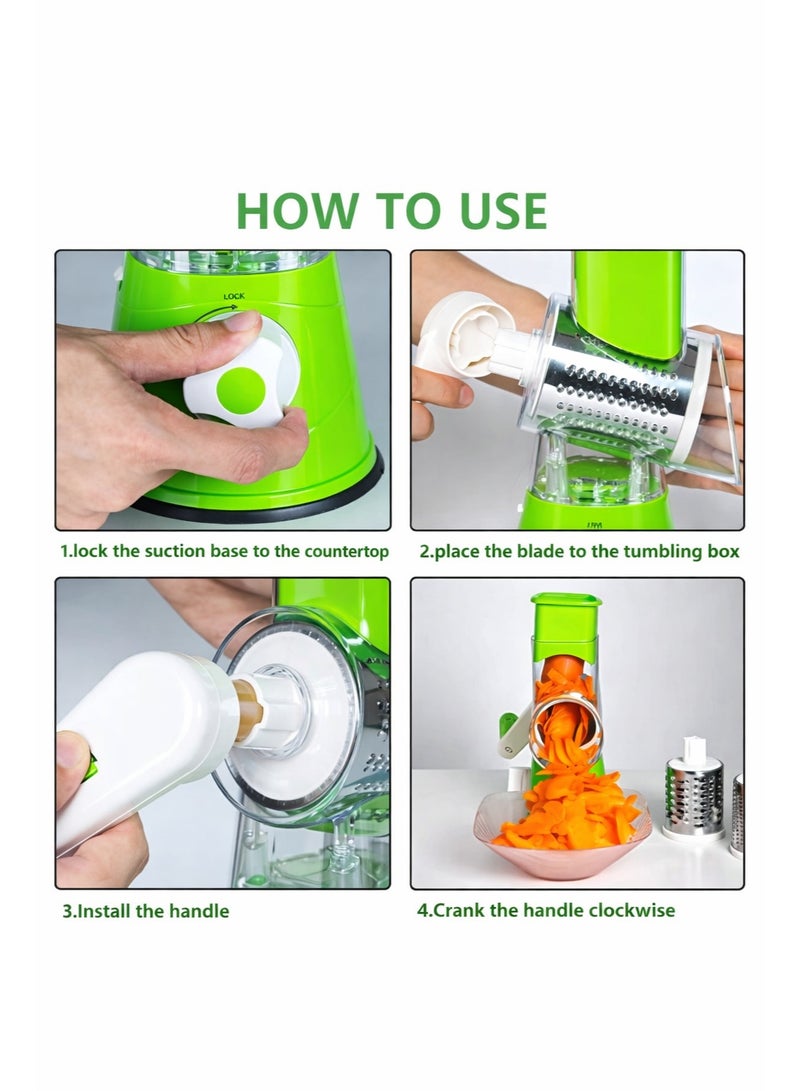 HOW TO USE

LOCK

1.lock the suction base to the countertop

2.place the blade to the tumbling box

3.Install the handle

4.Crank the handle clockwise