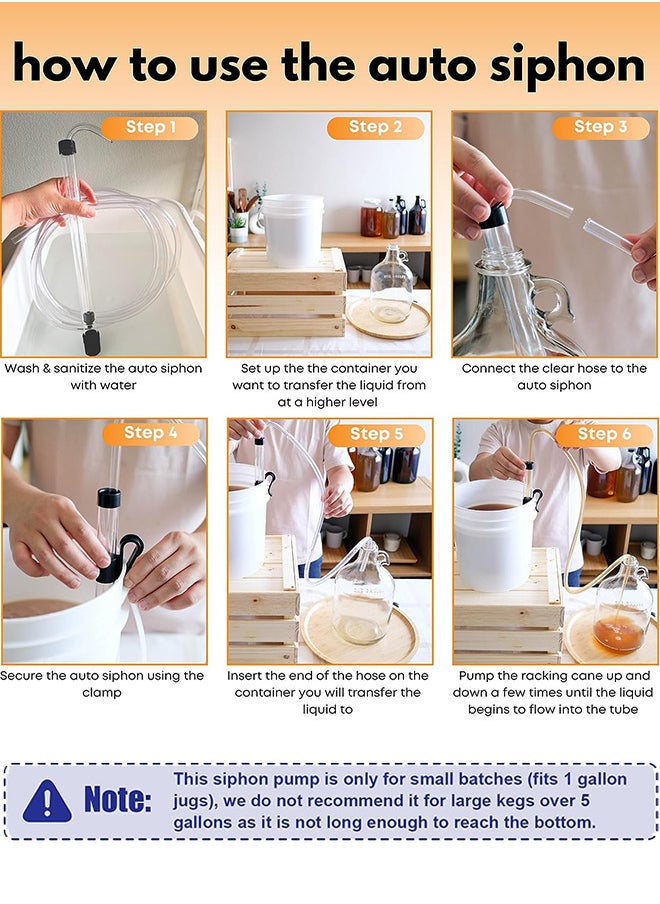 how to use the auto siphon

Step 1

Wash & sanitize the auto siphon with water

Step 2

Set up the the container you want to transfer the liquid from at a higher level

Step 3

Connect the clear hose to the auto siphon

Step 4

Secure the auto siphon using the clamp

Step 5

Insert the end of the hose on the container you will transfer the liquid to

Step 6

Pump the racking cane up and down a few times until the liquid begins to flow into the tube

Note: This siphon pump is only for small batches (fits 1 gallon jugs), we do not recommend it for large kegs over 5 gallons as it is not long enough to reach the bottom.