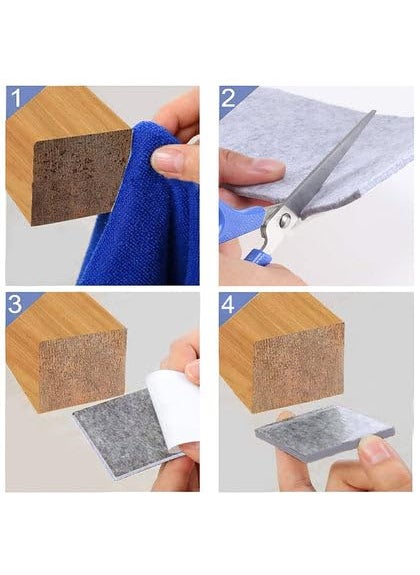 1

2

3

4