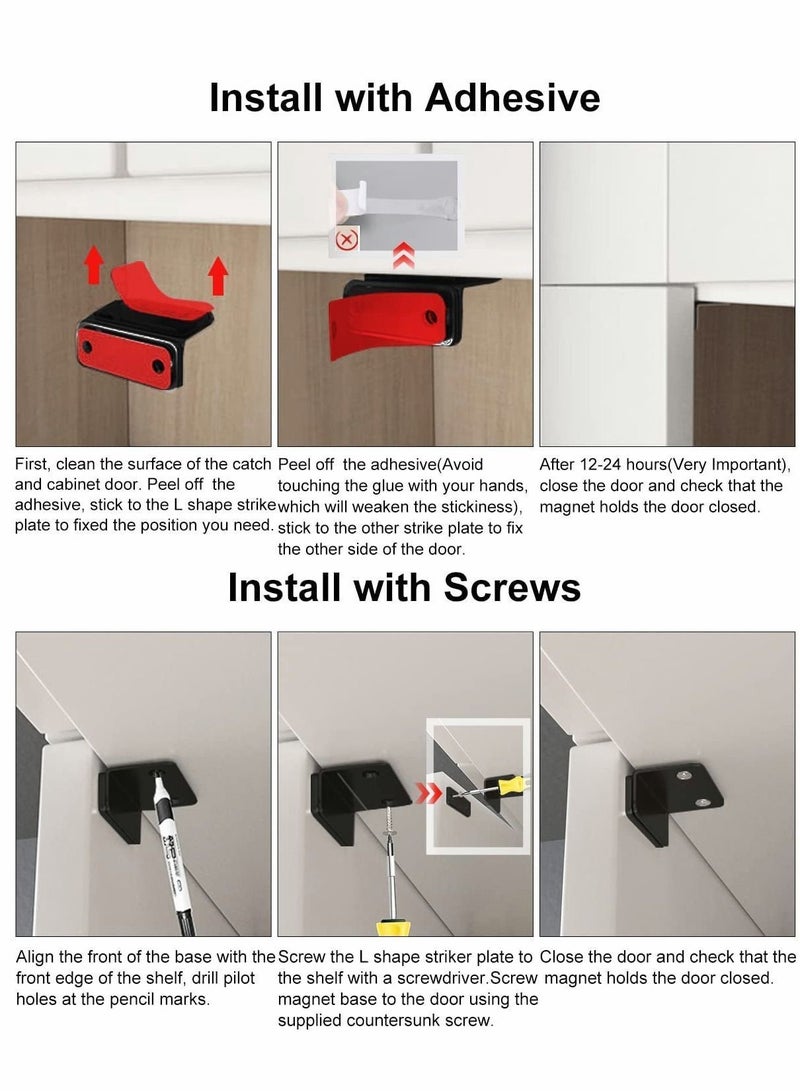 Install with Adhesive

First, clean the surface of the catch and cabinet door. Peel off the adhesive, stick to the L shape strike plate to fixed the position you need.

Peel off the adhesive(Avoid touching the glue with your hands, which will weaken the stickiness), stick to the other strike plate to fix the other side of the door.

After 12-24 hours(Very Important), close the door and check that the magnet holds the door closed.

Install with Screws

Align the front of the base with the front edge of the shelf, drill pilot holes at the pencil marks.

Screw the L shape striker plate to the shelf with a screwdriver.Screw magnet base to the door using the supplied countersunk screw.

Close the door and check that the magnet holds the door closed.