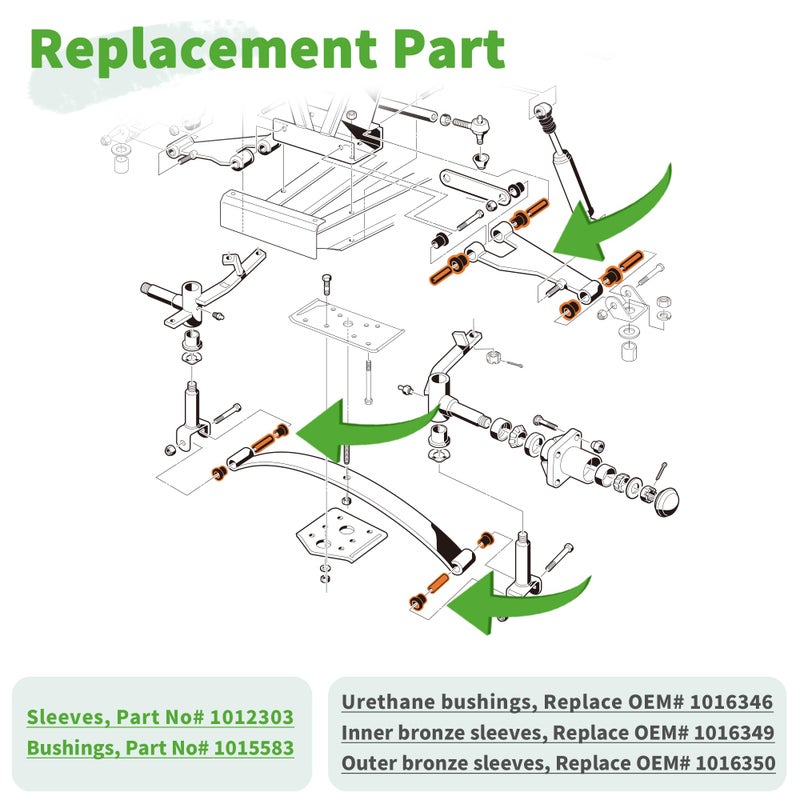 Replacement Part

Sleeves, Part No# 1012303
Bushings, Part No# 1015583

Urethane bushings, Replace OEM# 1016346
Inner bronze sleeves, Replace OEM# 1016349
Outer bronze sleeves, Replace OEM# 1016350