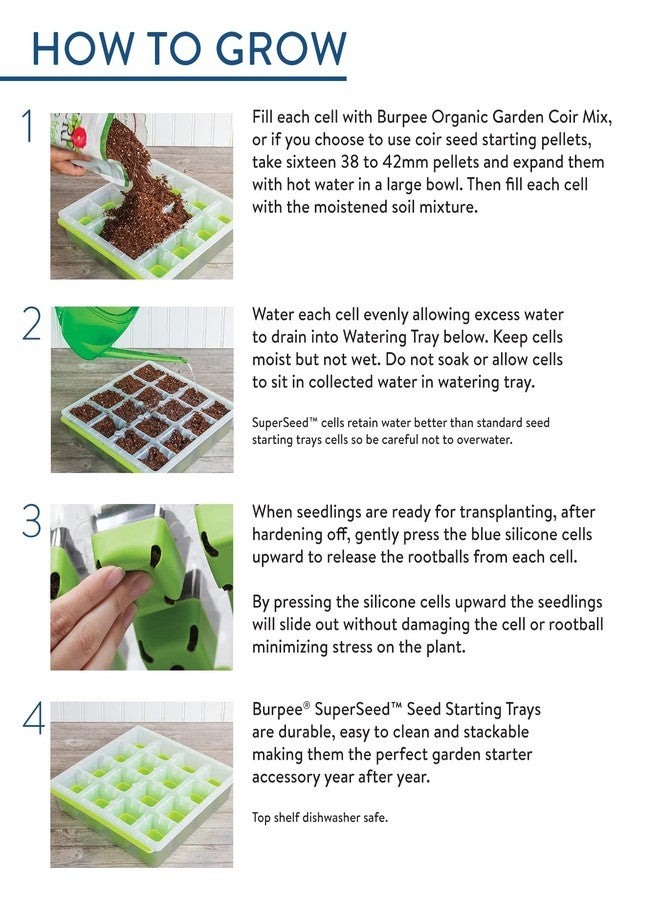 HOW TO GROW

1

Fill each cell with Burpee Organic Garden Coir Mix, or if you choose to use coir seed starting pellets, take sixteen 38 to 42mm pellets and expand them with hot water in a large bowl. Then fill each cell with the moistened soil mixture.

2

Water each cell evenly allowing excess water to drain into Watering Tray below. Keep cells moist but not wet. Do not soak or allow cells to sit in collected water in watering tray.

SuperSeed™ cells retain water better than standard seed starting trays cells so be careful not to overwater.

3

When seedlings are ready for transplanting, after hardening off, gently press the blue silicone cells upward to release the rootballs from each cell.

By pressing the silicone cells upward the seedlings will slide out without damaging the cell or rootball minimizing stress on the plant.

4

Burpee® SuperSeed™ Seed Starting Trays are durable, easy to clean and stackable making them the perfect garden starter accessory year after year.

Top shelf dishwasher safe.