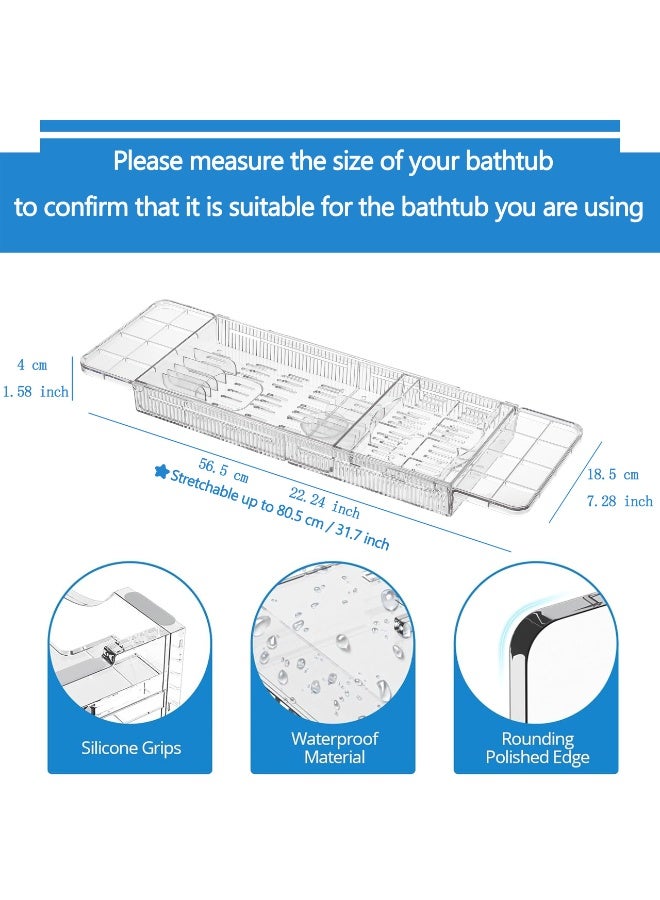 Please measure the size of your bathtub
to confirm that it is suitable for the bathtub you are using

4 cm
1.58 inch

56.5 cm
22.24 inch
Stretchable up to 80.5 cm / 31.7 inch

18.5 cm
7.28 inch

Silicone Grips

Waterproof Material

Rounding Polished Edge