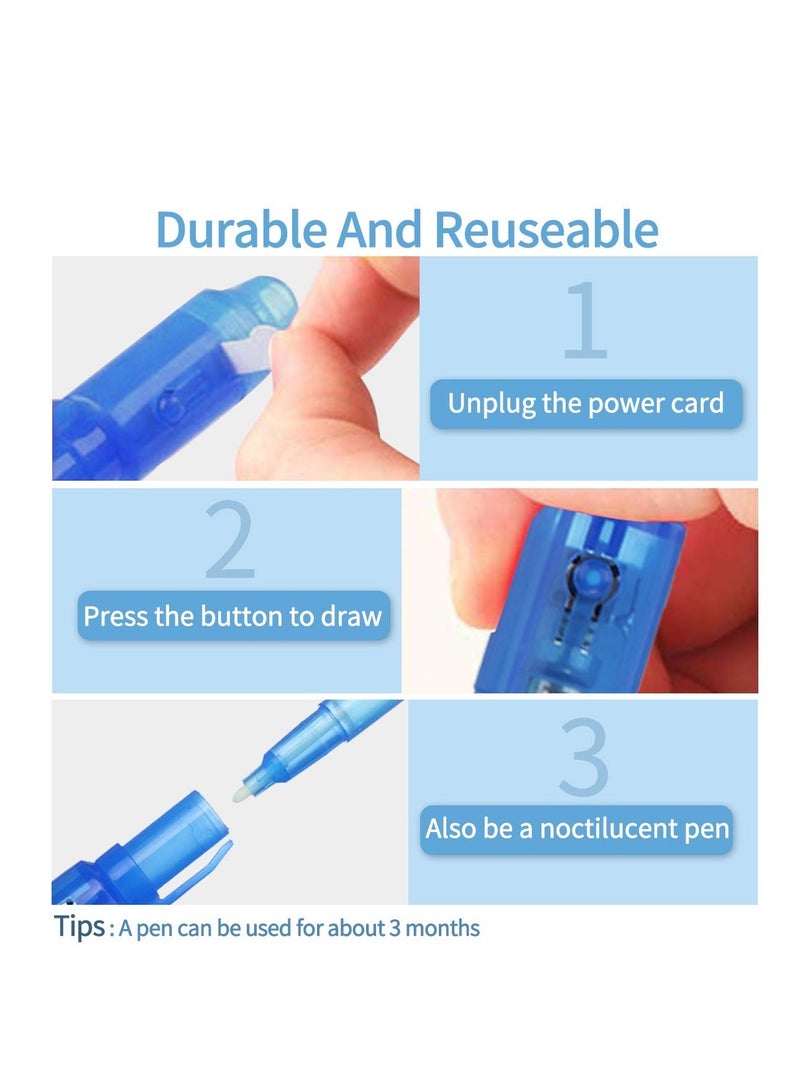 Durable And Reuseable

1

Unplug the power card

2

Press the button to draw

3

Also be a noctilucent pen

Tips : A pen can be used for about 3 months