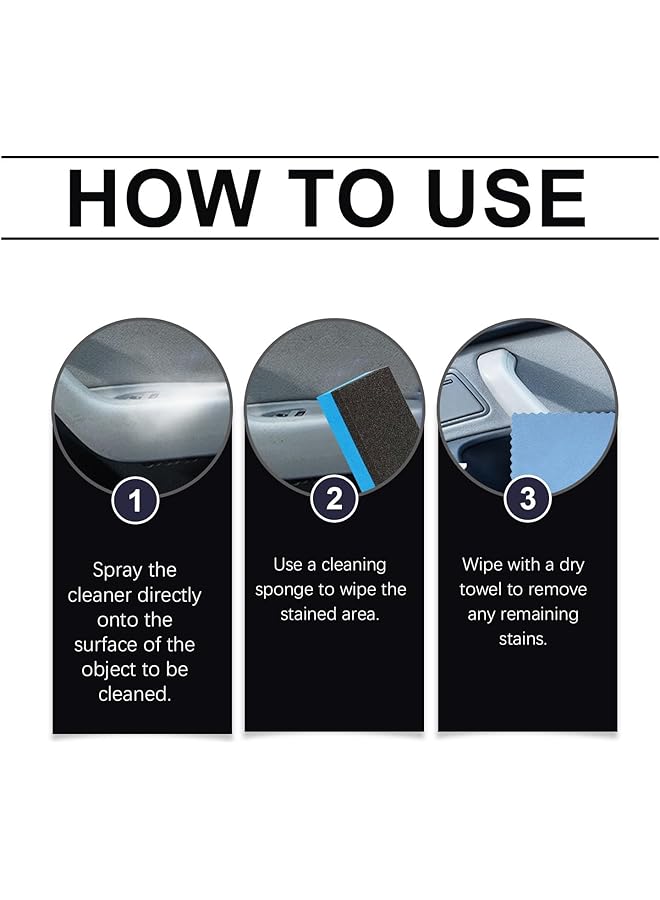 HOW TO USE

1

Spray the cleaner directly onto the surface of the object to be cleaned.

2

Use a cleaning sponge to wipe the stained area.

3

Wipe with a dry towel to remove any remaining stains.