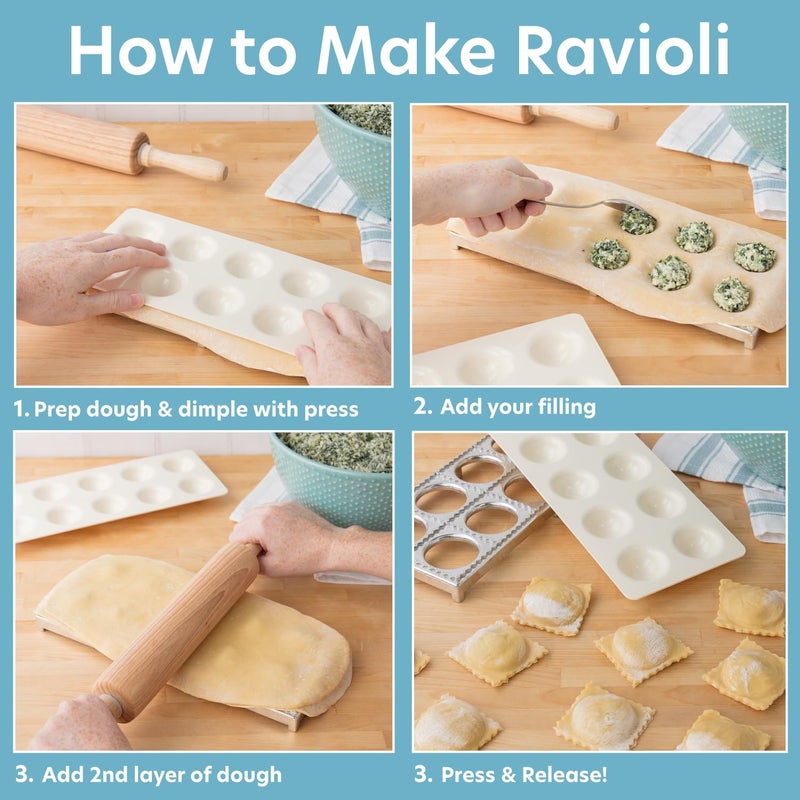 How to Make Ravioli

1. Prep dough & dimple with press

2. Add your filling

3. Add 2nd layer of dough

3. Press & Release!