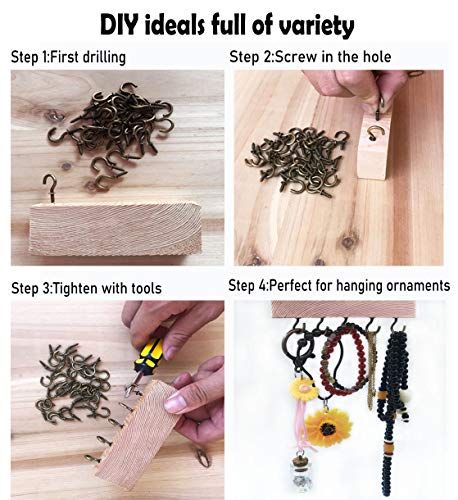 DIY ideals full of variety

Step 1:First drilling

Step 2:Screw in the hole

Step 3:Tighten with tools

Step 4:Perfect for hanging ornaments