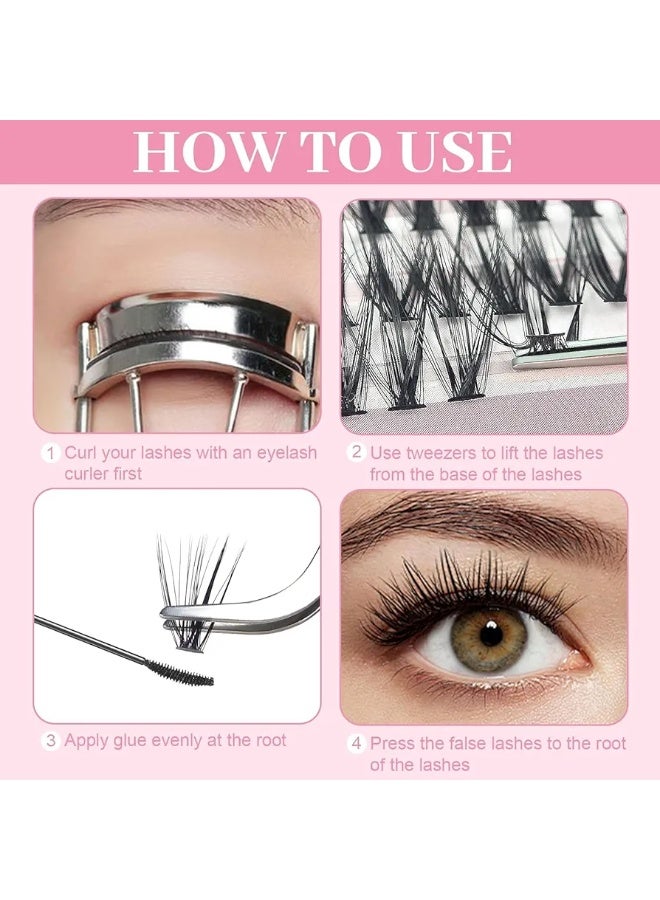 HOW TO USE

1 Curl your lashes with an eyelash curler first

2 Use tweezers to lift the lashes from the base of the lashes

3 Apply glue evenly at the root

4 Press the false lashes to the root of the lashes