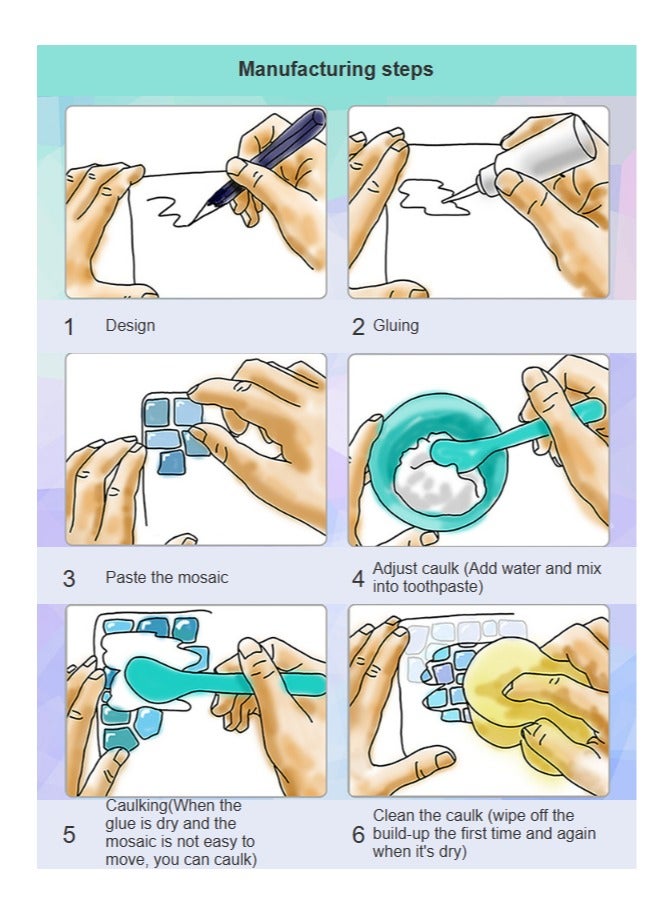 Manufacturing steps

1 Design

2 Gluing

3 Paste the mosaic

4 Adjust caulk (Add water and mix into toothpaste)

5 Caulking(When the glue is dry and the mosaic is not easy to move, you can caulk)

6 Clean the caulk (wipe off the build-up the first time and again when it's dry)