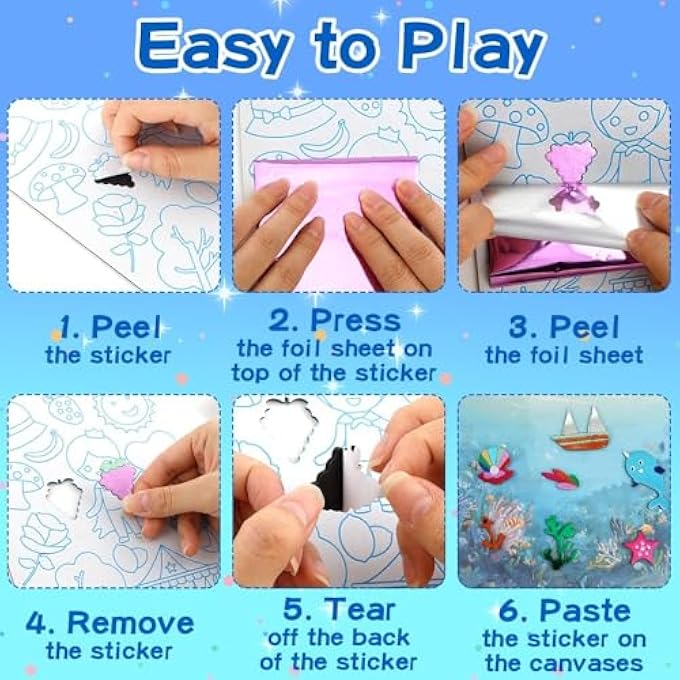 Easy to Play

1. Peel
the sticker

2. Press
the foil sheet on top of the sticker

3. Peel
the foil sheet

4. Remove
the sticker

5. Tear
off the back of the sticker

6. Paste
the sticker on the canvases