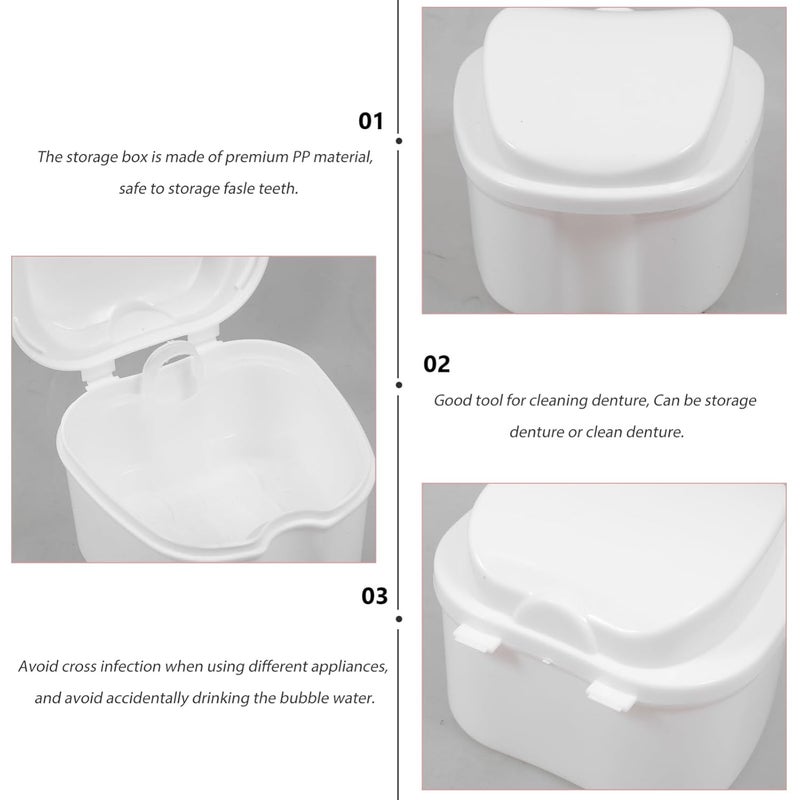 01

The storage box is made of premium PP material, safe to storage fasle teeth.

02

Good tool for cleaning denture, Can be storage denture or clean denture.

03

Avoid cross infection when using different appliances, and avoid accidentally drinking the bubble water.