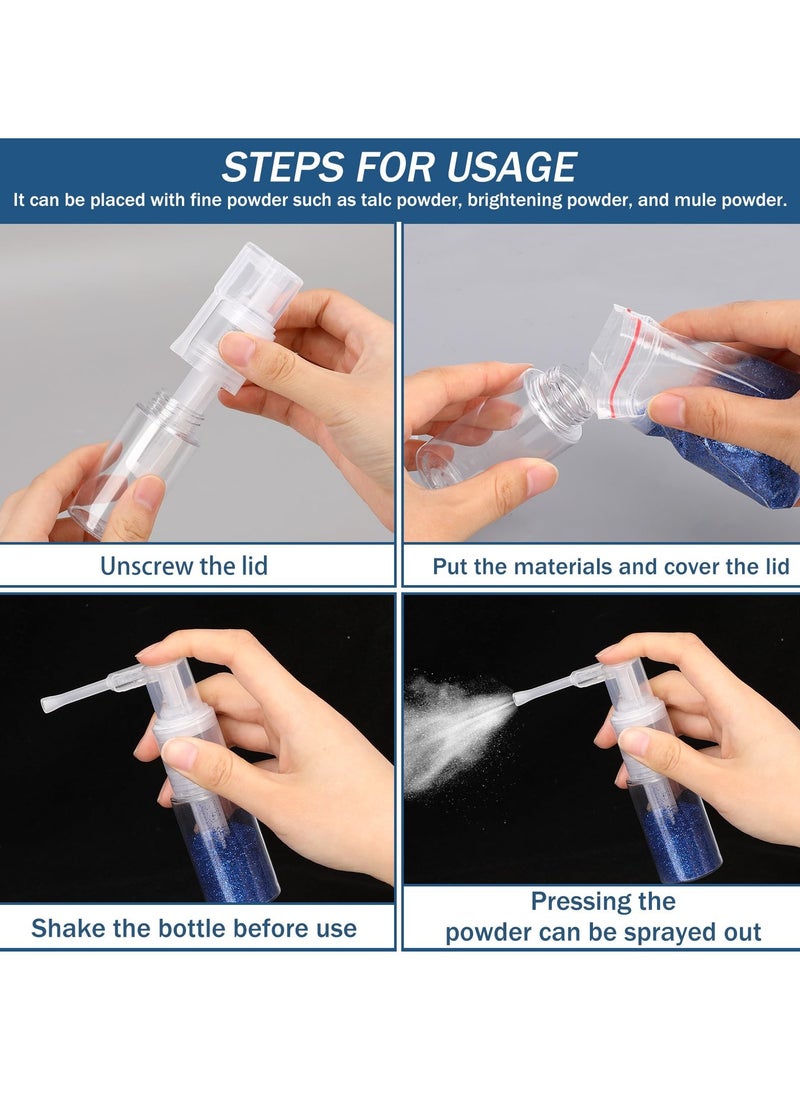 STEPS FOR USAGE

It can be placed with fine powder such as talc powder, brightening powder, and mule powder.

Unscrew the lid

Put the materials and cover the lid

Shake the bottle before use

Pressing the powder can be sprayed out