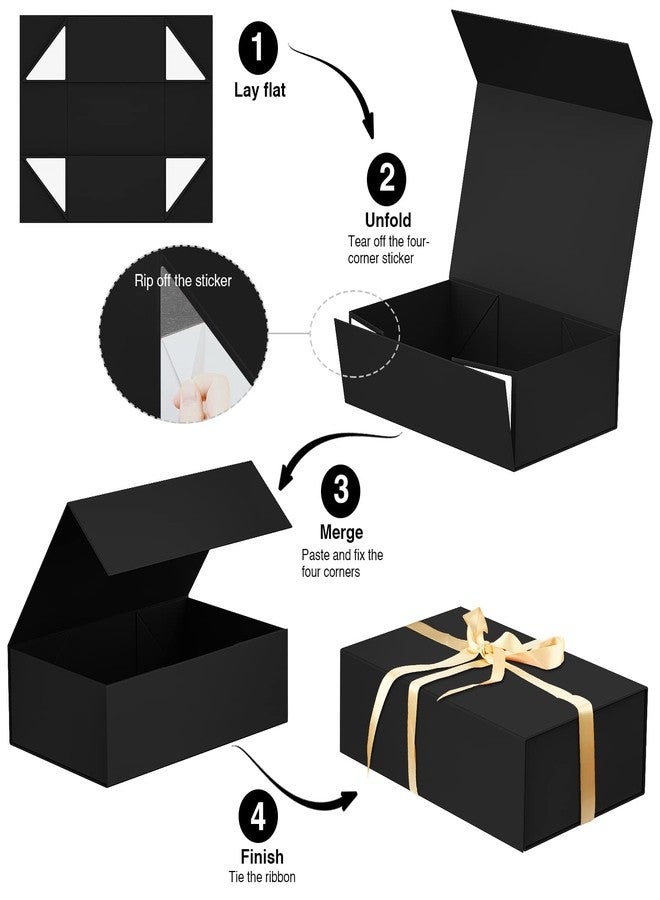 1
Lay flat

2
Unfold
Tear off the four-corner sticker

Rip off the sticker

3
Merge
Paste and fix the four corners

4
Finish
Tie the ribbon