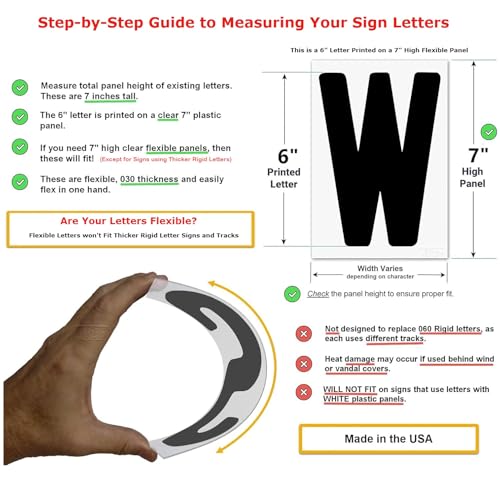 Step-by-Step Guide to Measuring Your Sign Letters

Measure total panel height of existing letters. These are 7 inches tall.

The 6" letter is printed on a clear 7" plastic panel.

If you need 7" high clear flexible panels, then these will fit! (Except for Signs using Thicker Rigid Letters)

These are flexible, 030 thickness and easily flex in one hand.

Are Your Letters Flexible?

Flexible Letters won't Fit Thicker Rigid Letter Signs and Tracks

This is a 6" Letter Printed on a 7" High Flexible Panel

W

6"
Printed
Letter

7"
High
Panel

Width Varies
depending on character

Check the panel height to ensure proper fit.

Not designed to replace 060 Rigid letters, as each uses different tracks.

Heat damage may occur if used behind wind or vandal covers.

WILL NOT FIT on signs that use letters with WHITE plastic panels.

Made in the USA