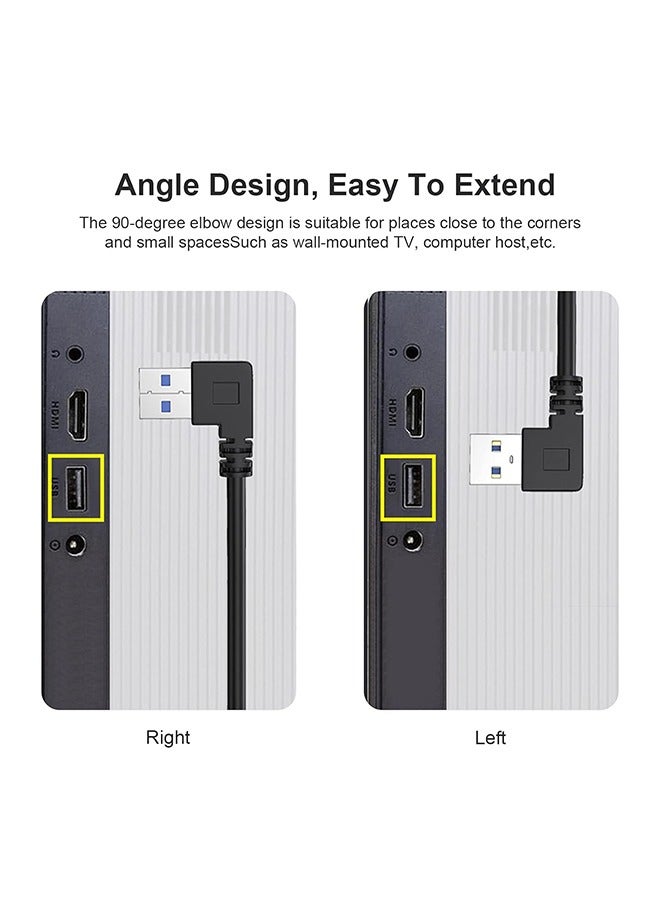 Angle Design, Easy To Extend

The 90-degree elbow design is suitable for places close to the corners and small spacesSuch as wall-mounted TV, computer host,etc.

HDMI
USB

HDMI
USB

Right

Left