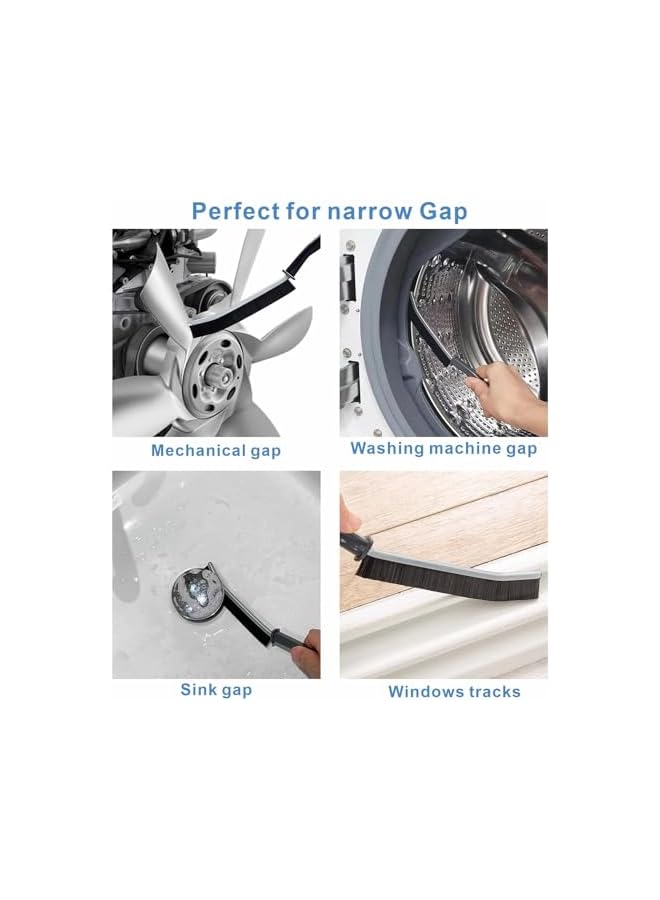 Perfect for narrow Gap

Mechanical gap

Washing machine gap

Sink gap

Windows tracks