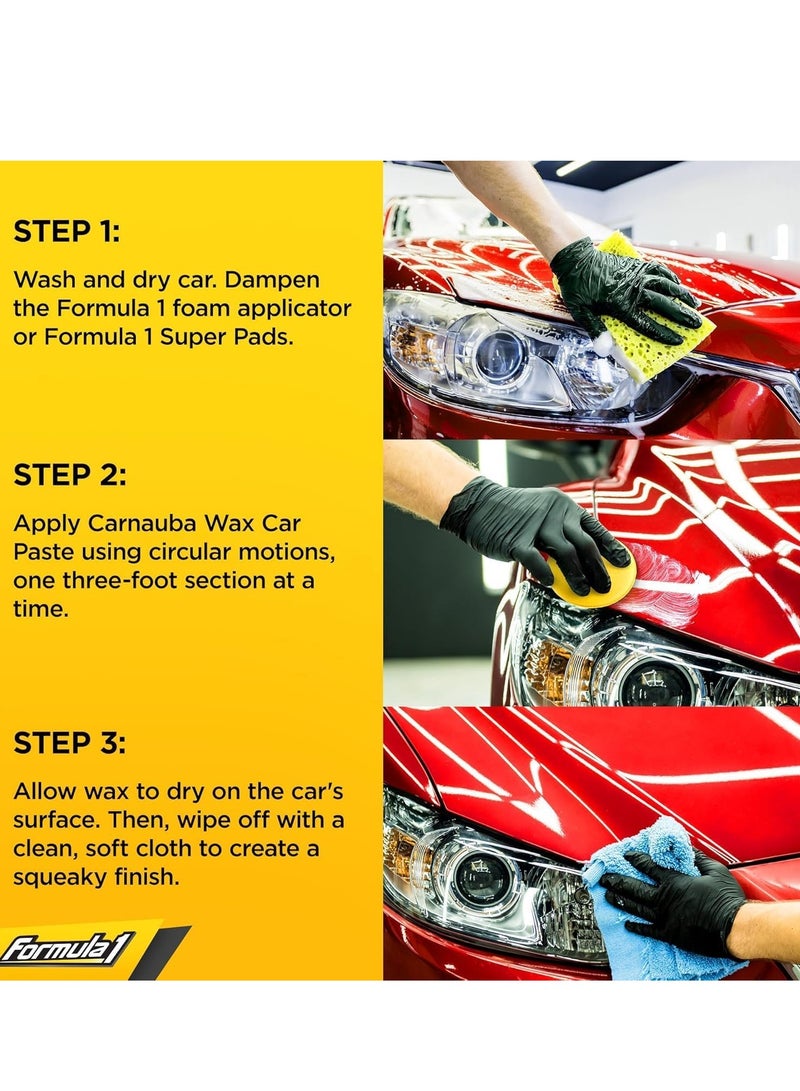 STEP 1:

Wash and dry car. Dampen the Formula 1 foam applicator or Formula 1 Super Pads.

STEP 2:

Apply Carnauba Wax Car Paste using circular motions, one three-foot section at a time.

STEP 3:

Allow wax to dry on the car's surface. Then, wipe off with a clean, soft cloth to create a squeaky finish.

FORMULA1